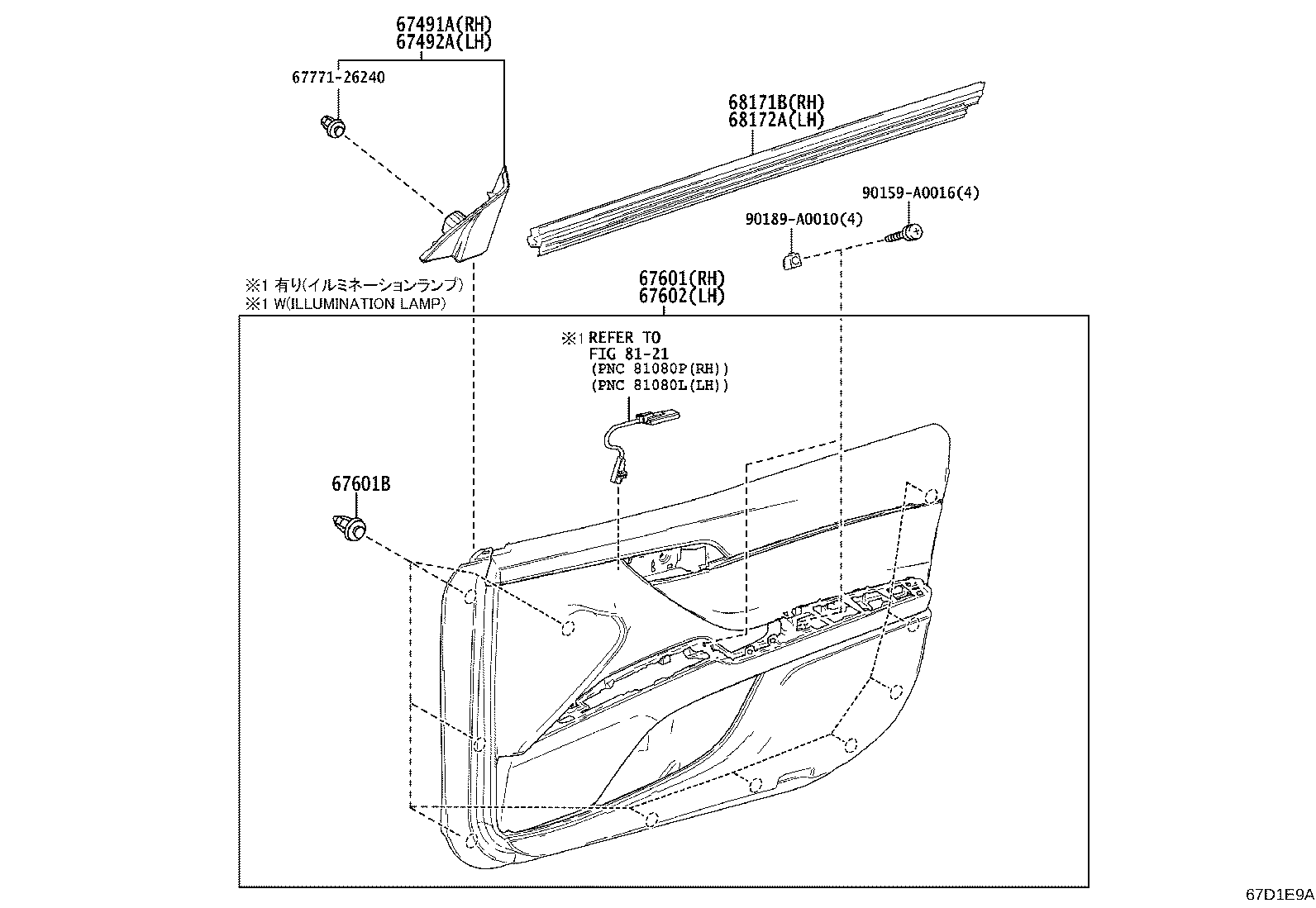 67491A(RH)
67492A(LH)

67771-26240

68171B(RH)
68172A(LH)

90159-A0016(4)

90189-A0010(4)

※1 有り(イルミネーションランプ)
※1 W(ILLUMINATION LAMP)

67601(RH)
67602(LH)

※1 REFER TO
FIG 81-21
(PNC 81080P(RH))
(PNC 81080L(LH))

67601B

67D1E9A