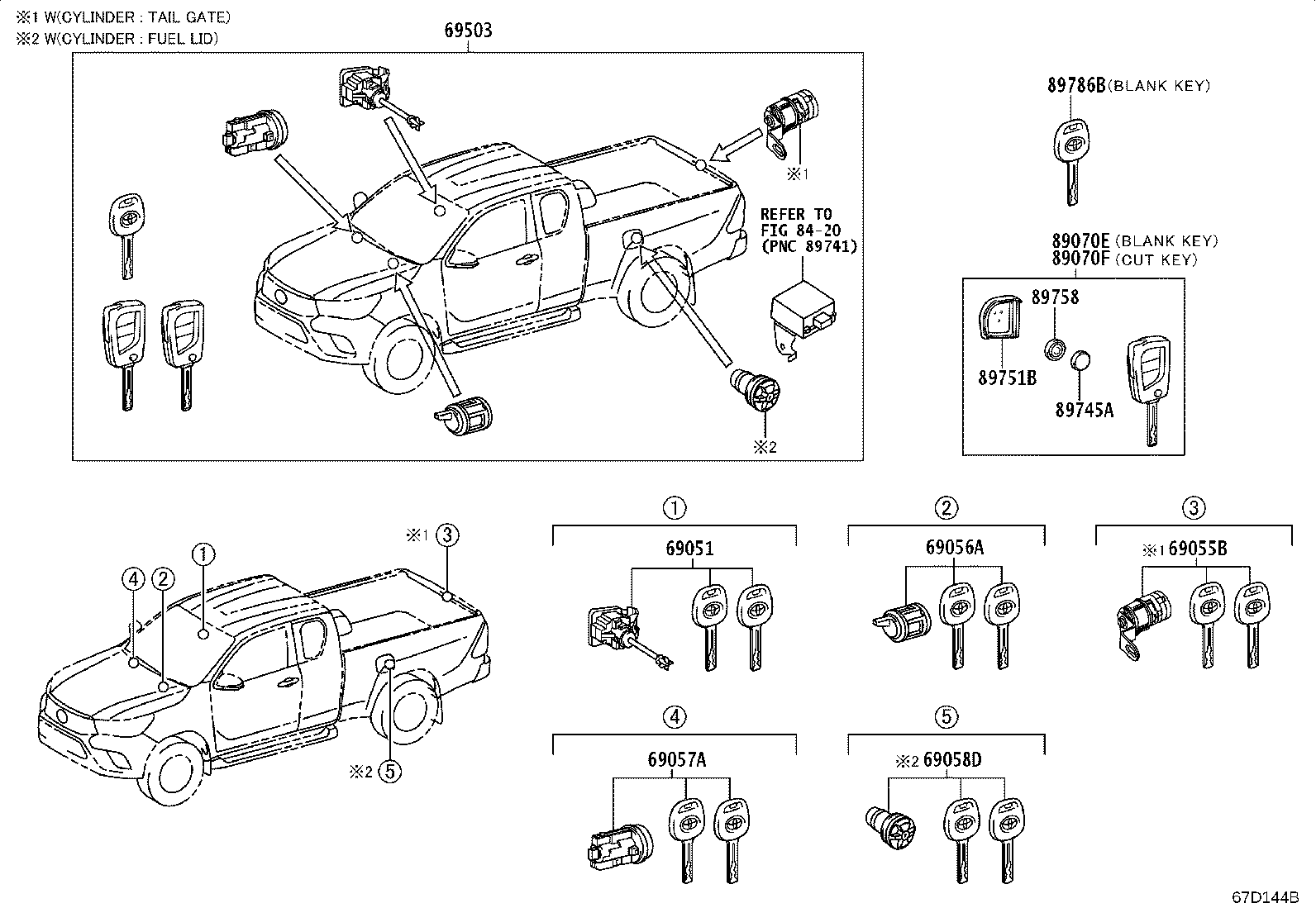 ※1 W(CYLINDER : TAIL GATE)
※2 W(CYLINDER : FUEL LID)

69503

※1

REFER TO FIG 84-20 (PNC 89741)

※2

89786B (BLANK KEY)

89070E (BLANK KEY)
89070F (CUT KEY)

89758

89751B

89745A

※1 ③

④ ② ①

※2 ⑤

①
69051

②
69056A

③
※1 69055B

④
69057A

⑤
※2 69058D

67D144B