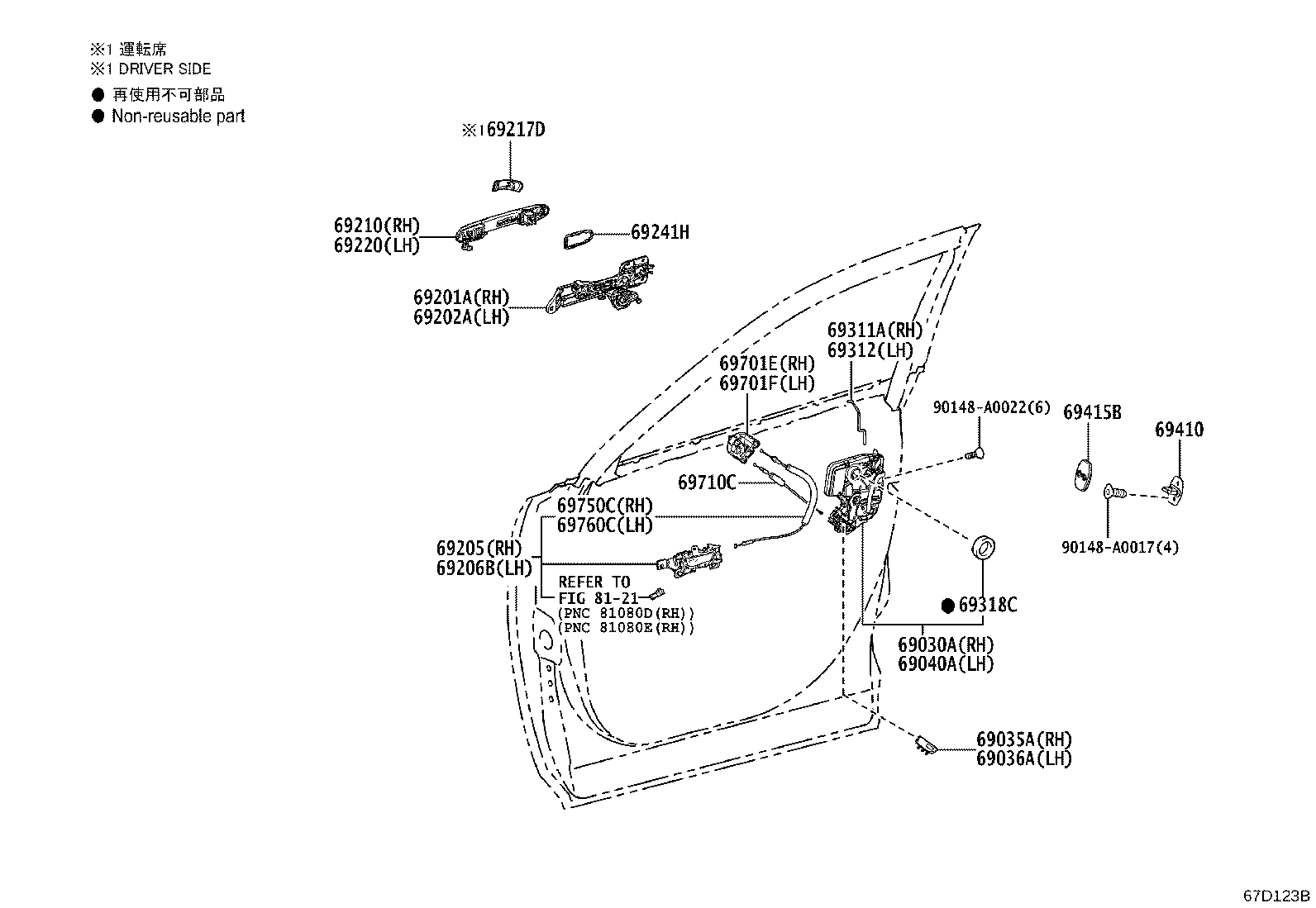 ※1 運転席
※1 DRIVER SIDE
● 再使用不可部品
● Non-reusable part

※1 69217D

69210(RH)
69220(LH)

69241H

69201A(RH)
69202A(LH)

69311A(RH)
69312(LH)

69701E(RH)
69701F(LH)

90148-A0022(6)

69415B

69410

69710C

69750C(RH)
69760C(LH)

69205(RH)
69206B(LH)

REFER TO
FIG 81-21
(PNC 81080D(RH))
(PNC 81080E(RH))

90148-A0017(4)

● 69318C

69030A(RH)
69040A(LH)

69035A(RH)
69036A(LH)

67D123B