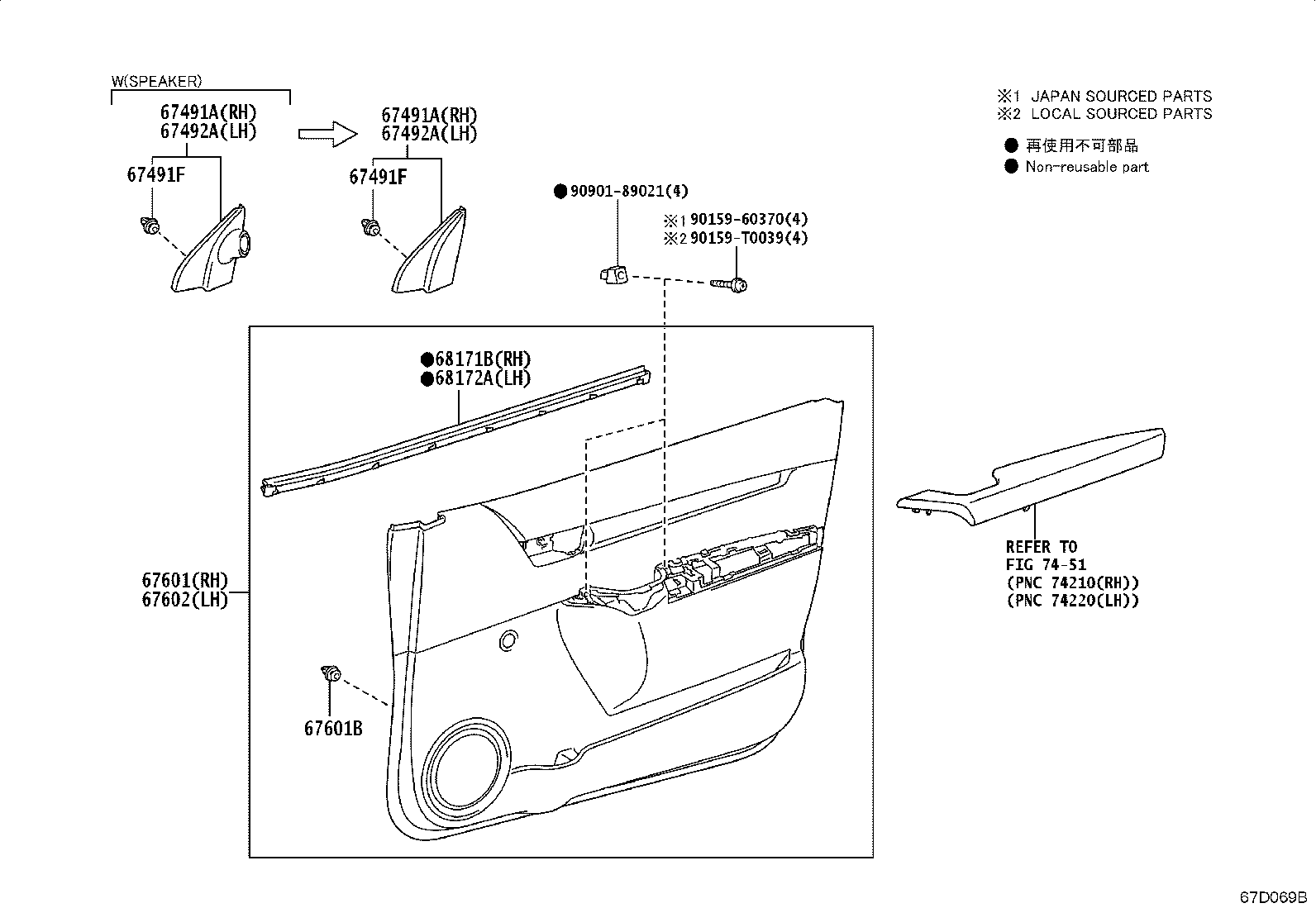 W(SPEAKER)
67491A(RH)
67492A(LH)
67491F

67491A(RH)
67492A(LH)
67491F

※1 JAPAN SOURCED PARTS
※2 LOCAL SOURCED PARTS
● 再使用不可部品
● Non-reusable part

●90901-89021(4)
※1 90159-60370(4)
※2 90159-T0039(4)

●68171B(RH)
●68172A(LH)

67601(RH)
67602(LH)

67601B

REFER TO
FIG 74-51
(PNC 74210(RH))
(PNC 74220(LH))

67D069B