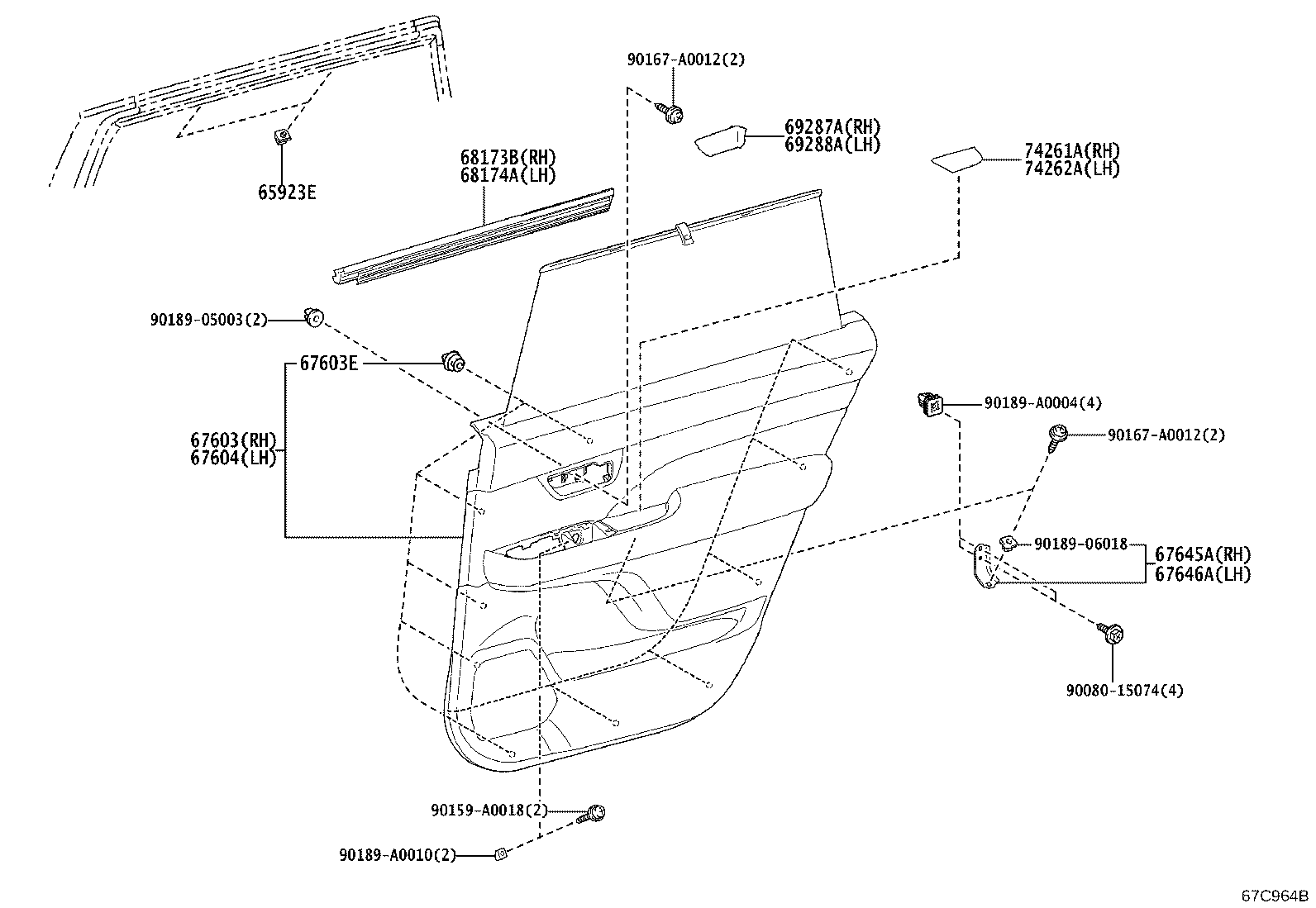 90167-A0012(2)

69287A(RH)
69288A(LH)

74261A(RH)
74262A(LH)

65923E

68173B(RH)
68174A(LH)

90189-05003(2)

67603E

67603(RH)
67604(LH)

90189-A0004(4)

90167-A0012(2)

90189-06018

67645A(RH)
67646A(LH)

90080-15074(4)

90159-A0018(2)

90189-A0010(2)

67C964B