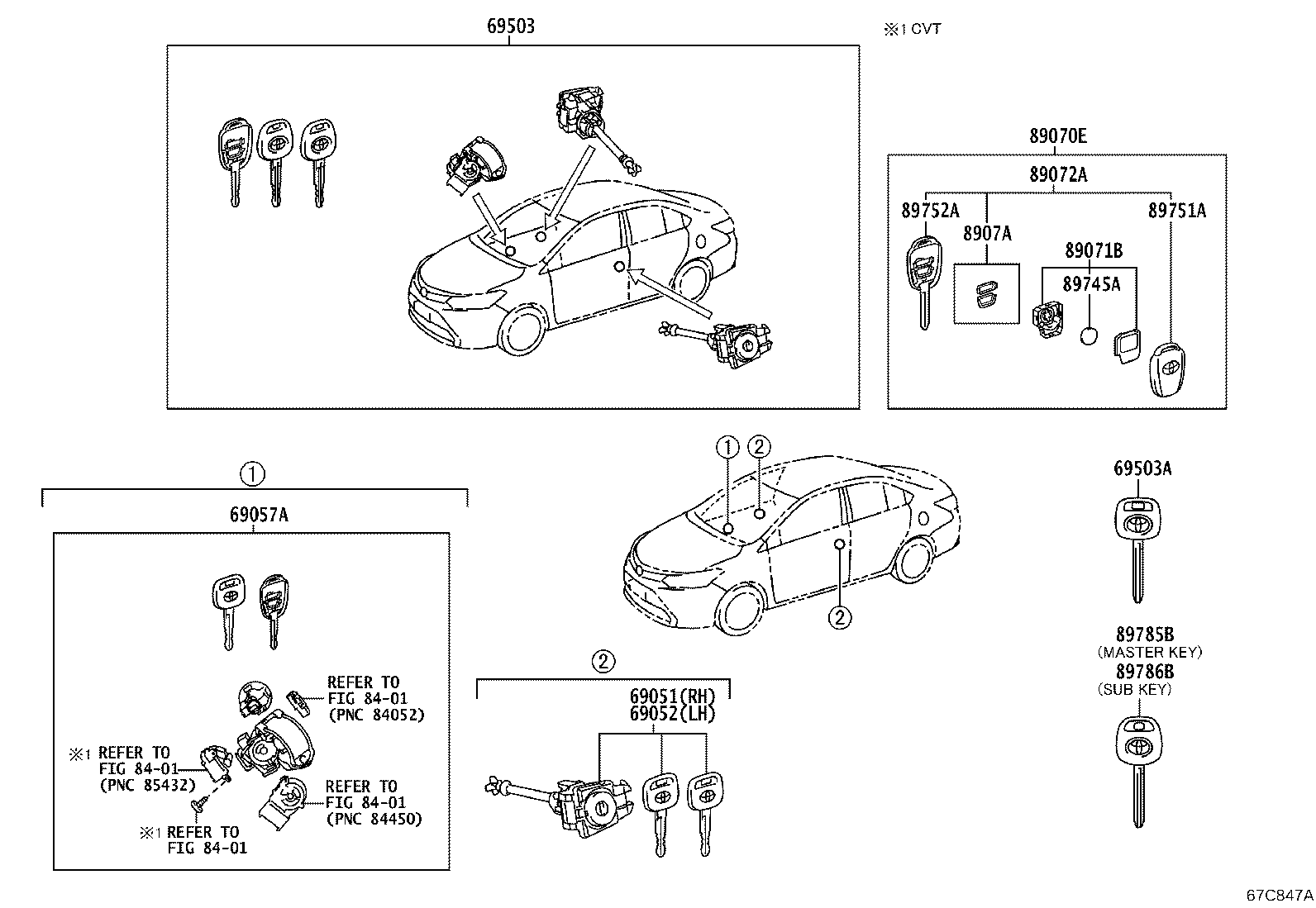 69503

※1 CVT

89070E
89072A
89752A
8907A
89071B
89745A
89751A

①
69057A

REFER TO
FIG 84-01
(PNC 84052)

※1 REFER TO
FIG 84-01
(PNC 85432)

REFER TO
FIG 84-01
(PNC 84450)

※1 REFER TO
FIG 84-01

① ②
②

②
69051(RH)
69052(LH)

69503A

89785B
(MASTER KEY)
89786B
(SUB KEY)

67C847A