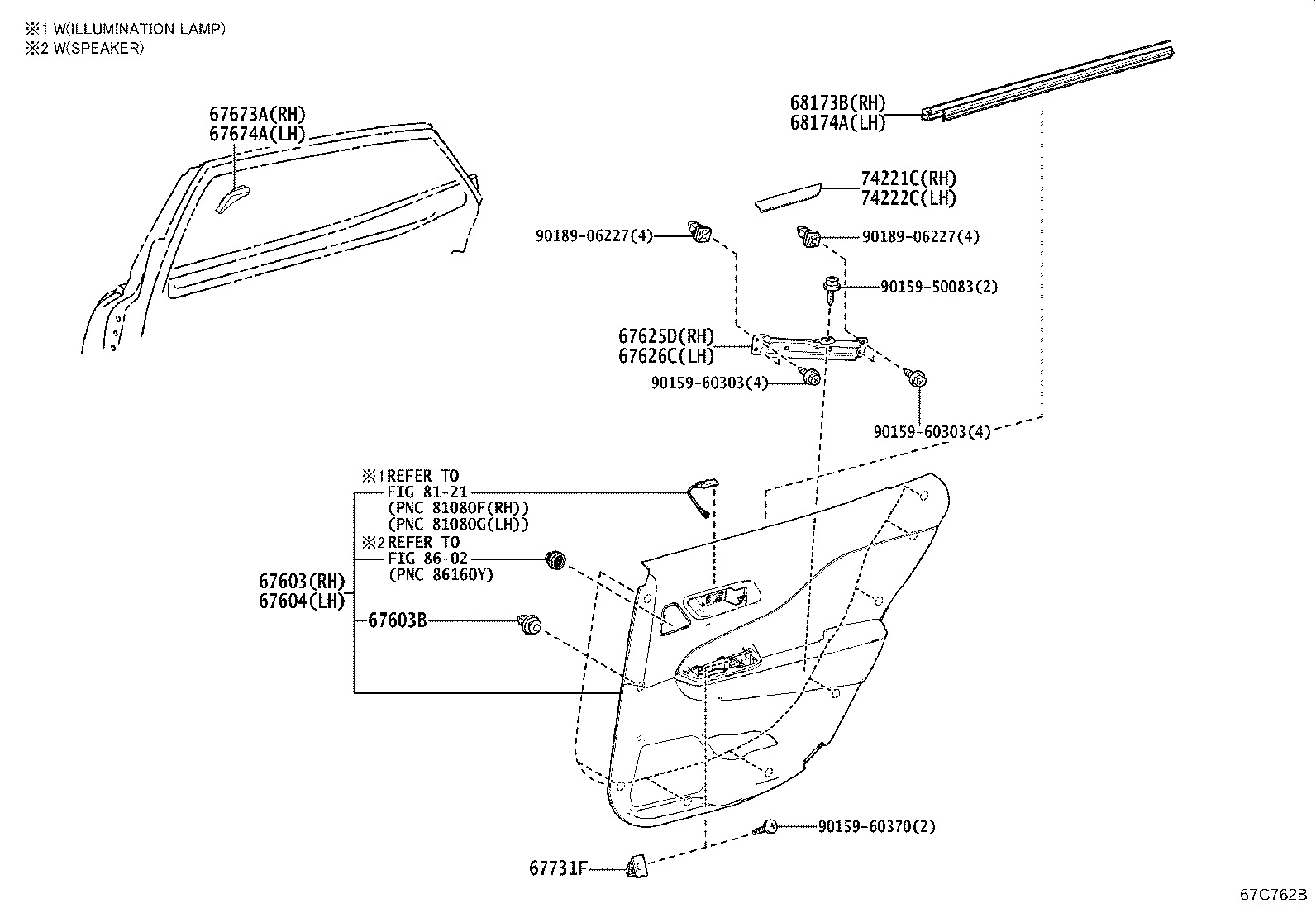 ※1 W(ILLUMINATION LAMP)
※2 W(SPEAKER)

67673A(RH)
67674A(LH)

68173B(RH)
68174A(LH)

74221C(RH)
74222C(LH)

90189-06227(4)

90189-06227(4)

90159-50083(2)

67625D(RH)
67626C(LH)

90159-60303(4)

90159-60303(4)

※1REFER TO
FIG 81-21
(PNC 81080F(RH))
(PNC 81080G(LH))

※2REFER TO
FIG 86-02
(PNC 86160Y)

67603(RH)
67604(LH)

67603B

90159-60370(2)

67731F

67C762B