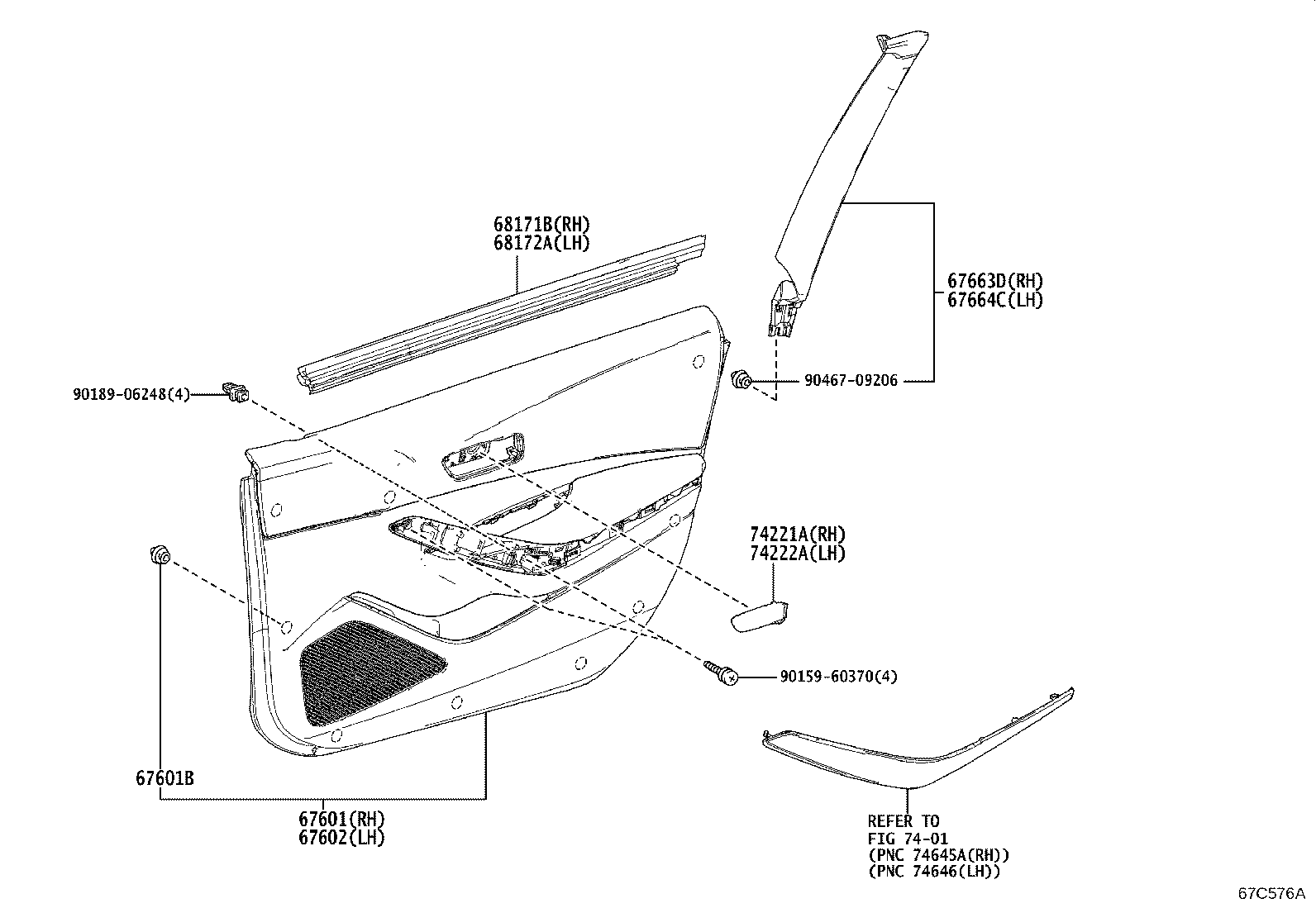 68171B(RH)
68172A(LH)

67663D(RH)
67664C(LH)

90189-06248(4)

90467-09206

74221A(RH)
74222A(LH)

90159-60370(4)

67601B

67601(RH)
67602(LH)

REFER TO
FIG 74-01
(PNC 74645A(RH))
(PNC 74646(LH))

67C576A