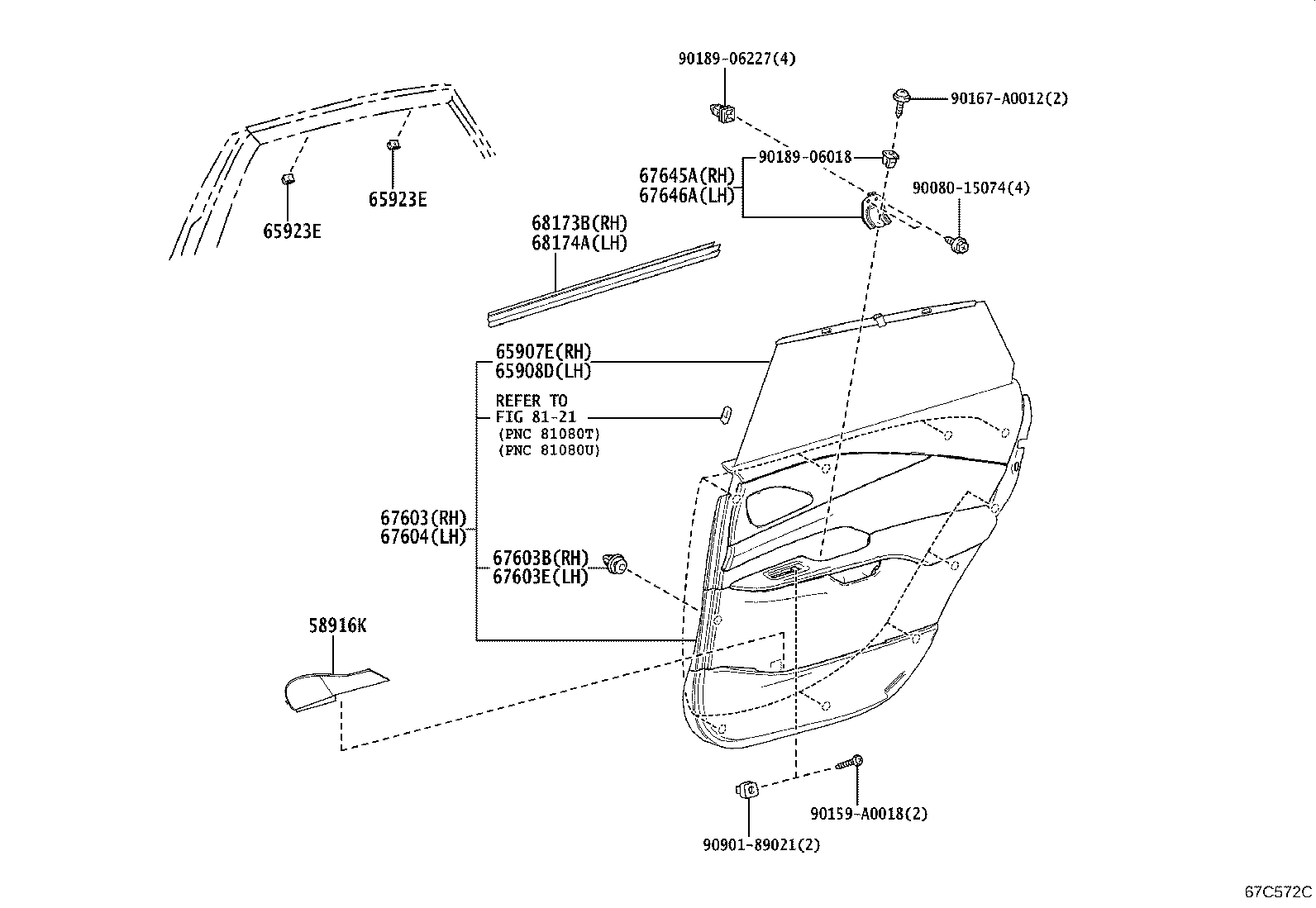 90189-06227(4)

90167-A0012(2)

90189-06018

67645A(RH)
67646A(LH)

90080-15074(4)

65923E

65923E

68173B(RH)
68174A(LH)

65907E(RH)
65908D(LH)

REFER TO
FIG 81-21
(PNC 81080T)
(PNC 81080U)

67603(RH)
67604(LH)

67603B(RH)
67603E(LH)

58916K

90159-A0018(2)

90901-89021(2)

67C572C