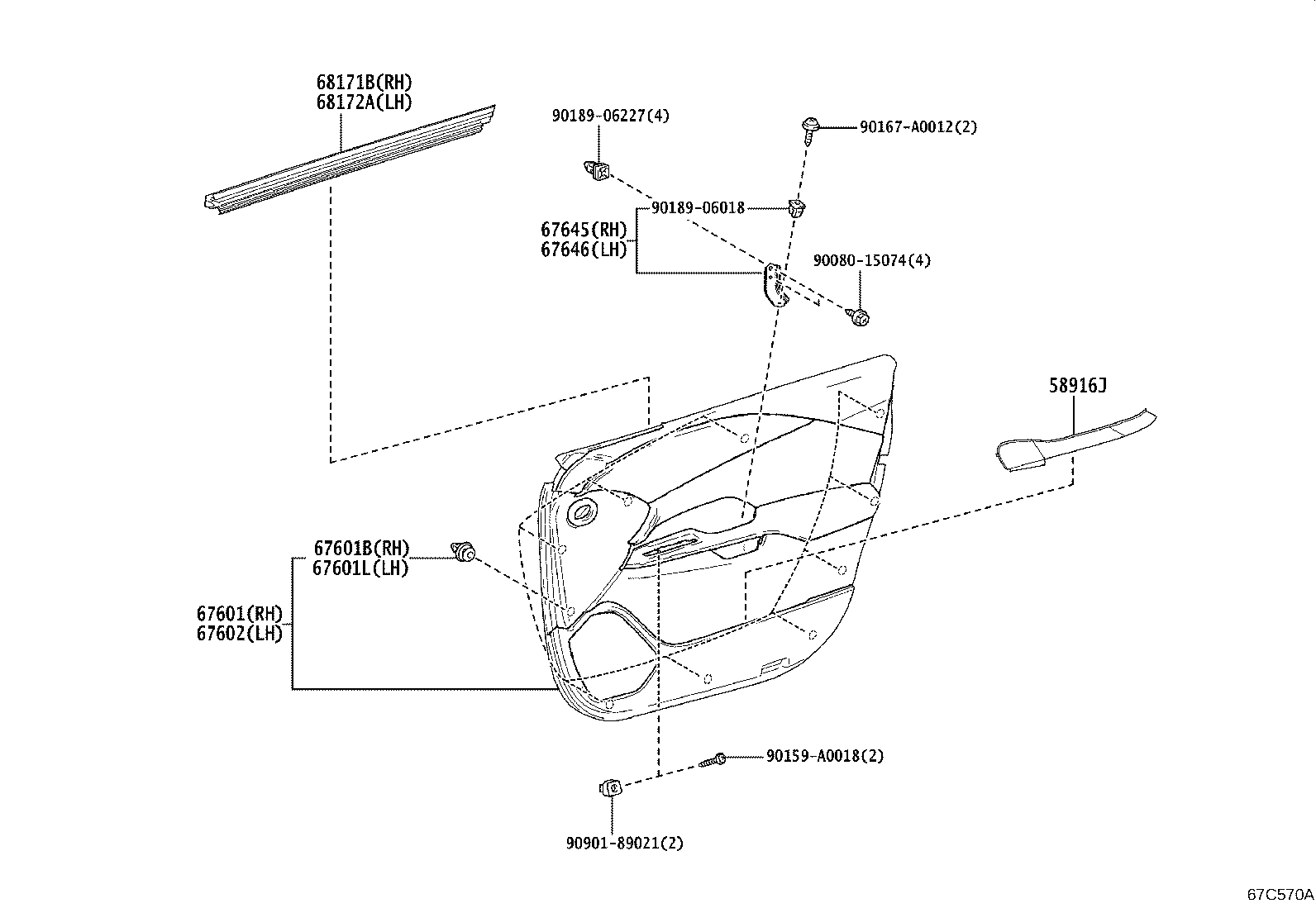 68171B(RH)
68172A(LH)

90189-06227(4)

90167-A0012(2)

90189-06018

67645(RH)
67646(LH)

90080-15074(4)

58916J

67601B(RH)
67601L(LH)

67601(RH)
67602(LH)

90159-A0018(2)

90901-89021(2)

67C570A