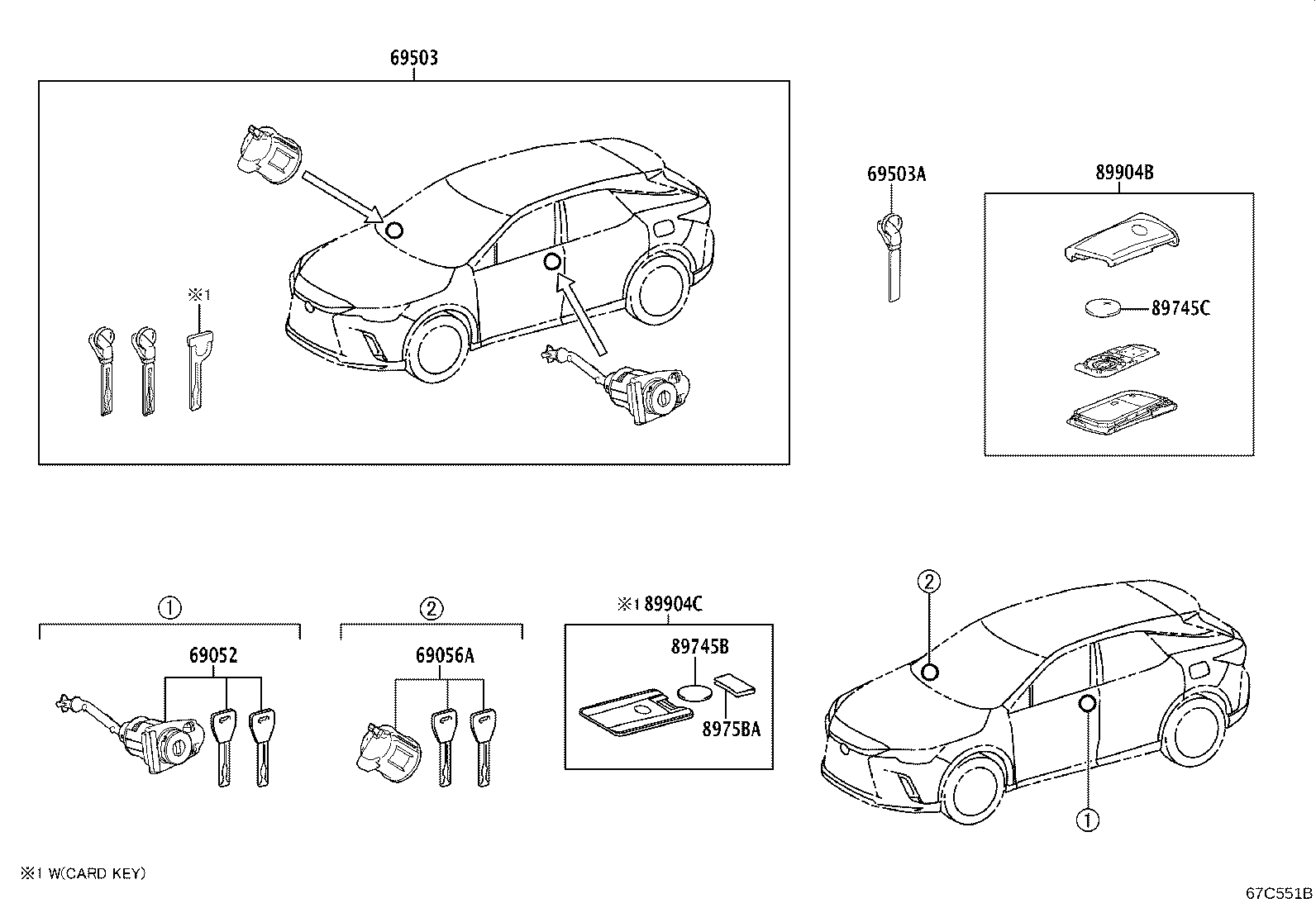 69503

※1

69503A

89904B

89745C

①

69052

②

69056A

※1 89904C

89745B

8975BA

②

①

※1 W(CARD KEY)

67C551B