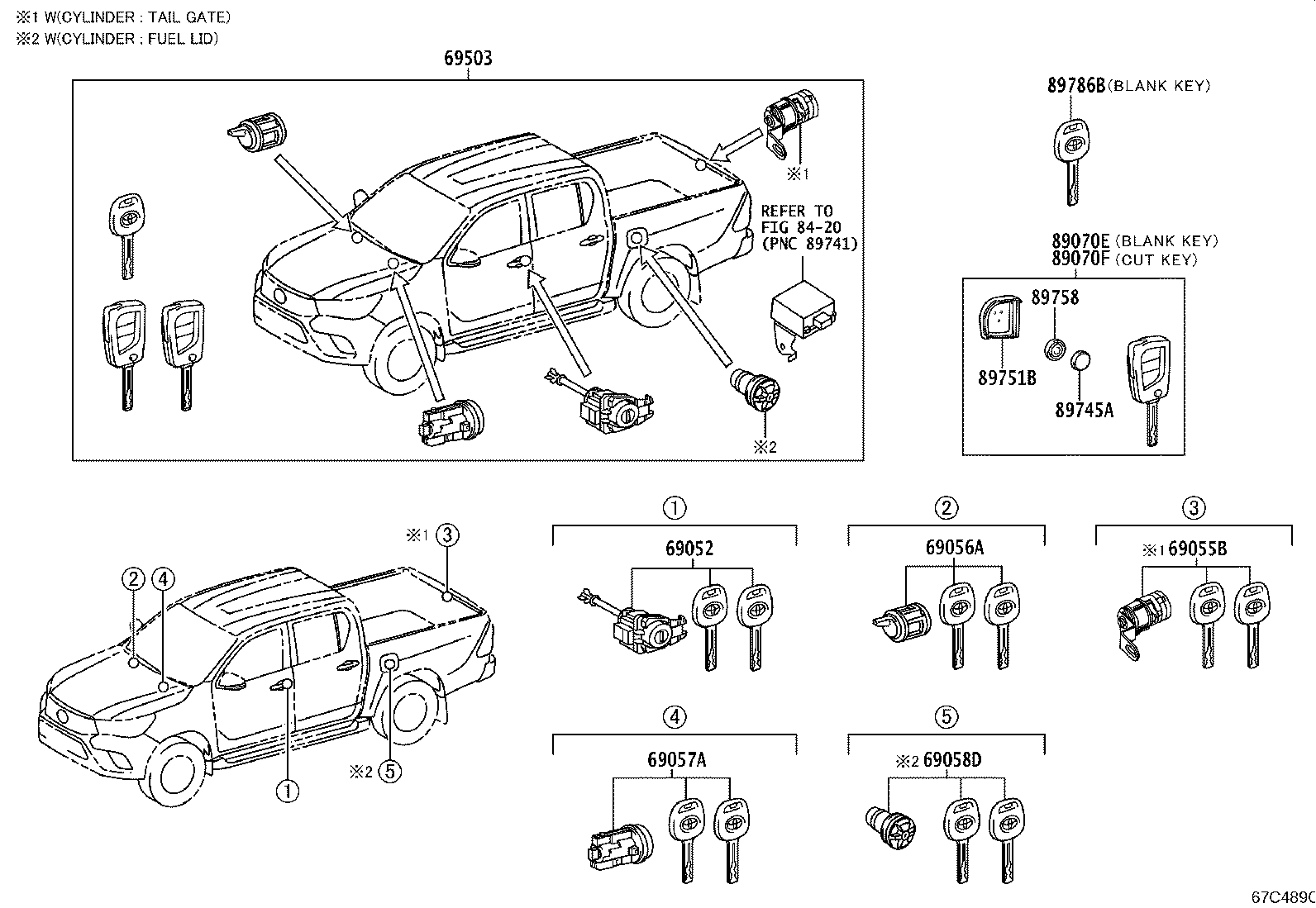 ※1 W(CYLINDER : TAIL GATE)
※2 W(CYLINDER : FUEL LID)

69503

※1

REFER TO FIG 84-20 (PNC 89741)

※2

89786B (BLANK KEY)

89070E (BLANK KEY)
89070F (CUT KEY)

89758

89751B

89745A

※1 ③

② ④

※2 ⑤

①

①

69052

②

69056A

③

※1 69055B

④

69057A

⑤

※2 69058D

67C489C