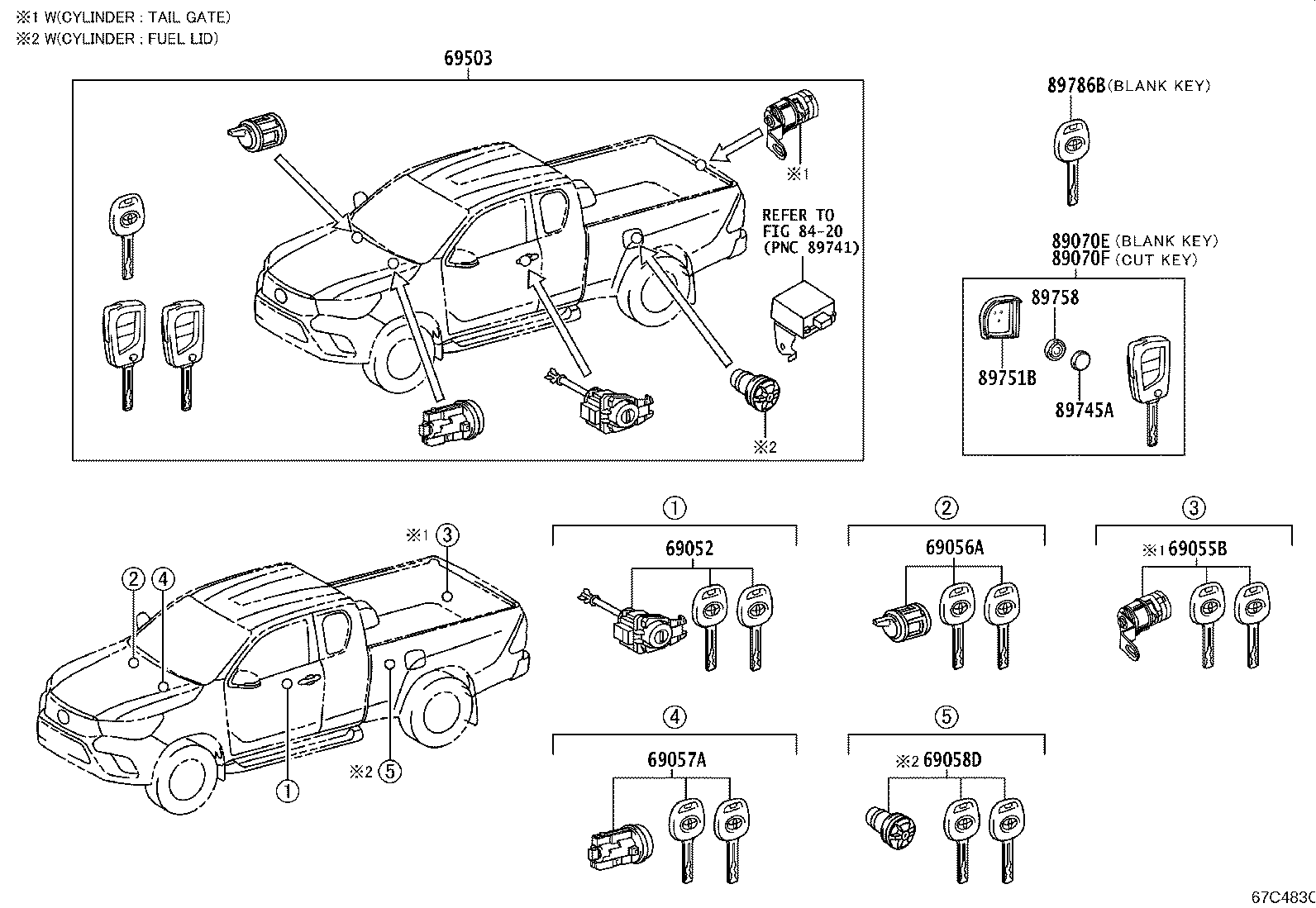 ※1 W(CYLINDER : TAIL GATE)
※2 W(CYLINDER : FUEL LID)

69503

※1

REFER TO FIG 84-20 (PNC 89741)

※2

89786B (BLANK KEY)

89070E (BLANK KEY)
89070F (CUT KEY)

89758

89751B

89745A

※1 3

2 4

※2 5

1

1
69052

2
69056A

3
※1 69055B

4
69057A

5
※2 69058D

67C483C