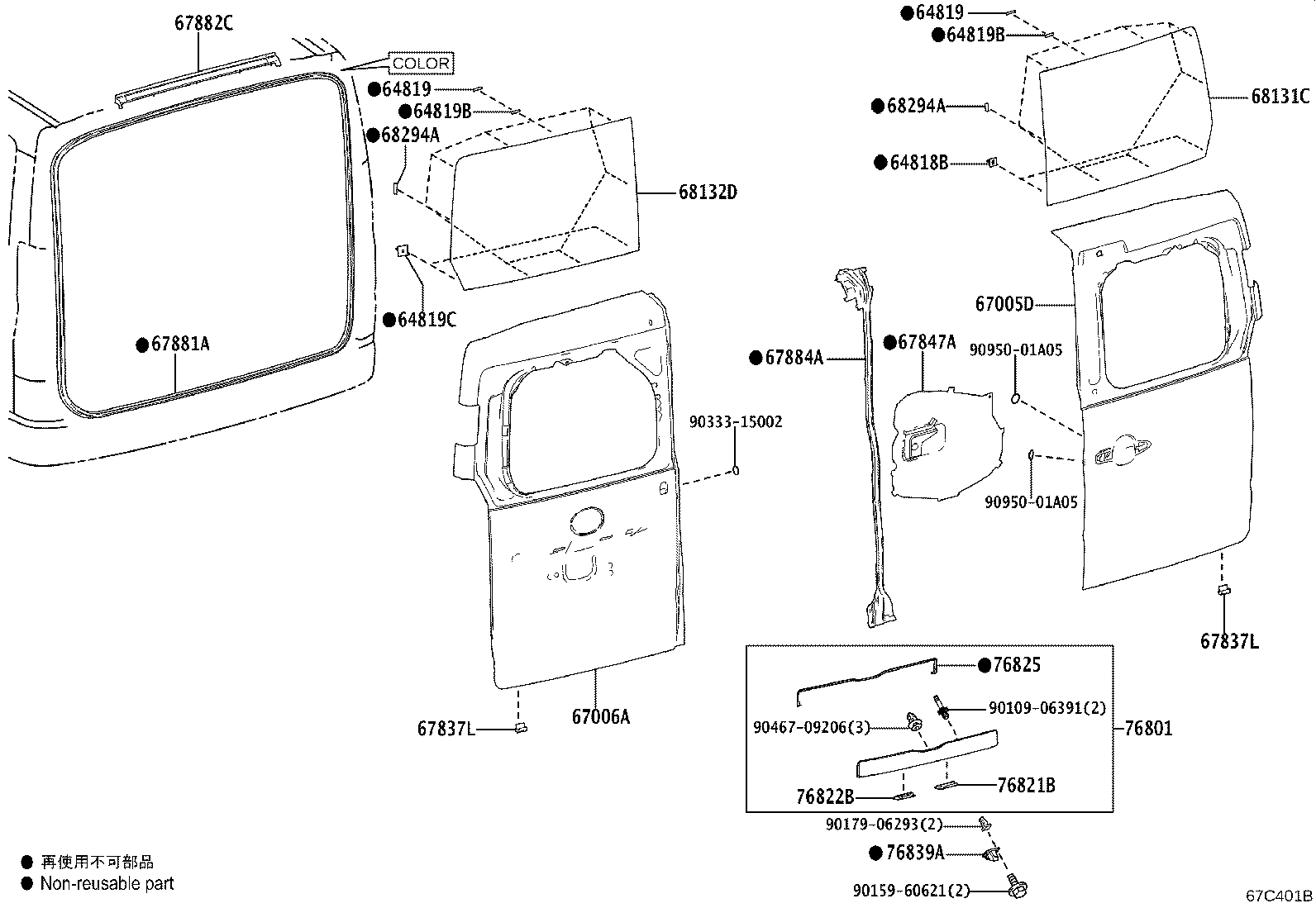 67882C
COLOR
●64819
●64819B
●68294A
68132D
●64819C
●67881A
90333-15002
67837L
67006A
●64819
●64819B
●68294A
68131C
●64818B
67005D
●67884A
●67847A
90950-01A05
90950-01A05
67837L
●76825
90109-06391(2)
90467-09206(3)
76801
76822B
76821B
90179-06293(2)
●76839A
90159-60621(2)
● 再使用不可部品
● Non-reusable part
67C401B