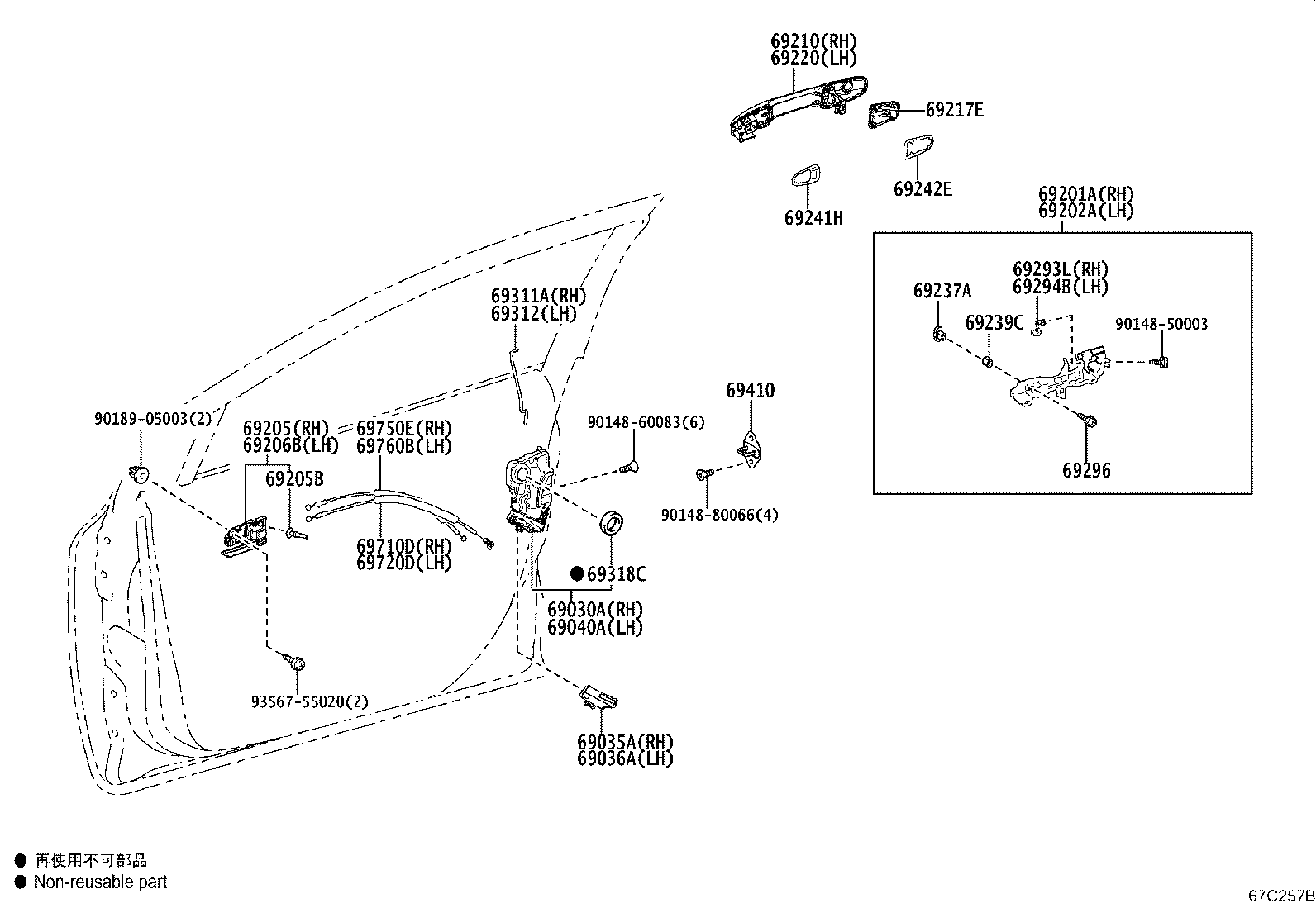 69210(RH)
69220(LH)

69217E

69242E

69241H

69201A(RH)
69202A(LH)

69293L(RH)
69294B(LH)

69237A

69239C

90148-50003

69296

69311A(RH)
69312(LH)

69410

90148-60083(6)

90148-80066(4)

90189-05003(2)

69205(RH)
69206B(LH)

69205B

69750E(RH)
69760B(LH)

69710D(RH)
69720D(LH)

● 69318C

69030A(RH)
69040A(LH)

93567-55020(2)

69035A(RH)
69036A(LH)

● 再使用不可部品
● Non-reusable part

67C257B