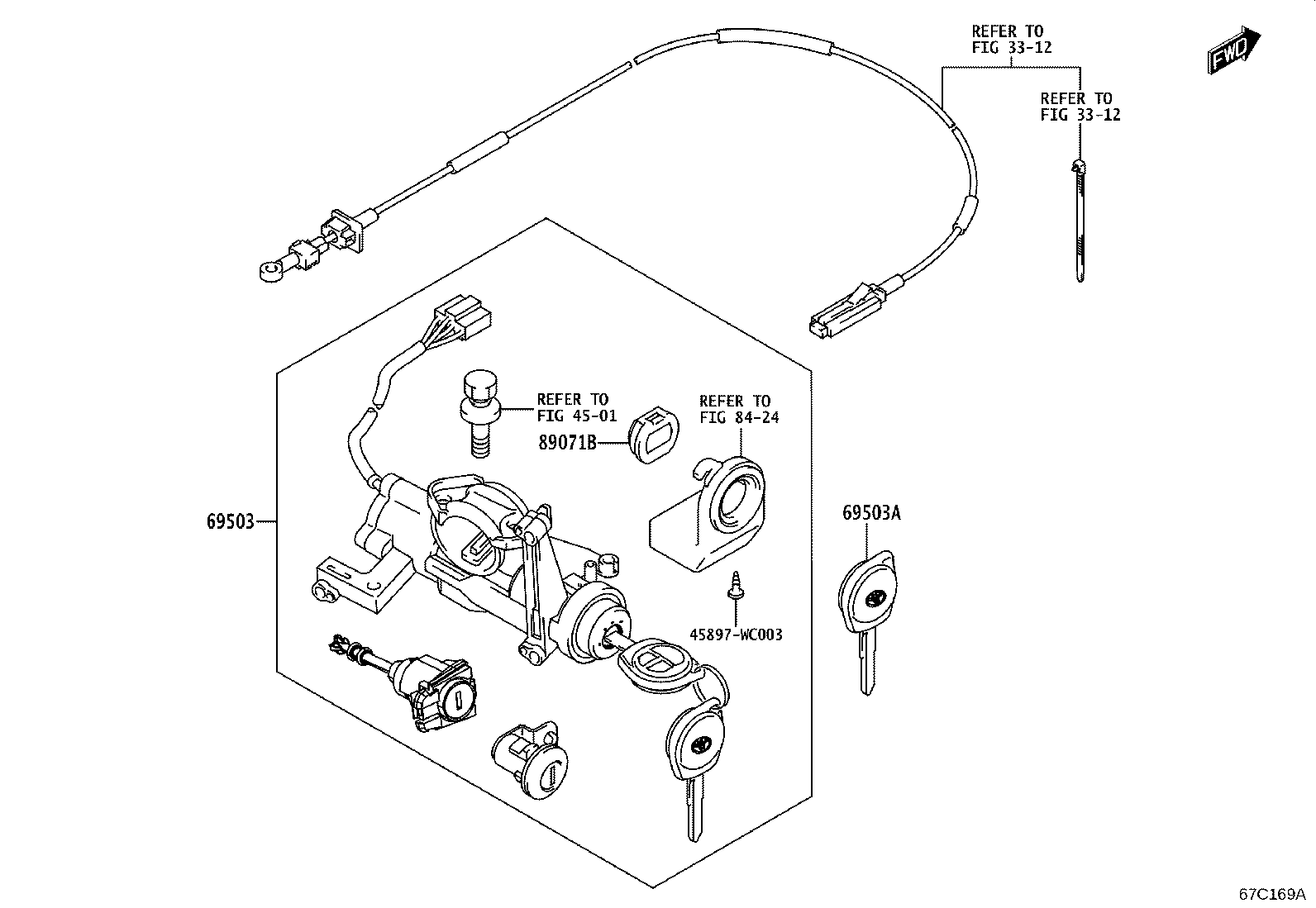 REFER TO
FIG 33-12

FWD

REFER TO
FIG 33-12

REFER TO
FIG 45-01

REFER TO
FIG 84-24

89071B

69503

69503A

45897-WC003

67C169A