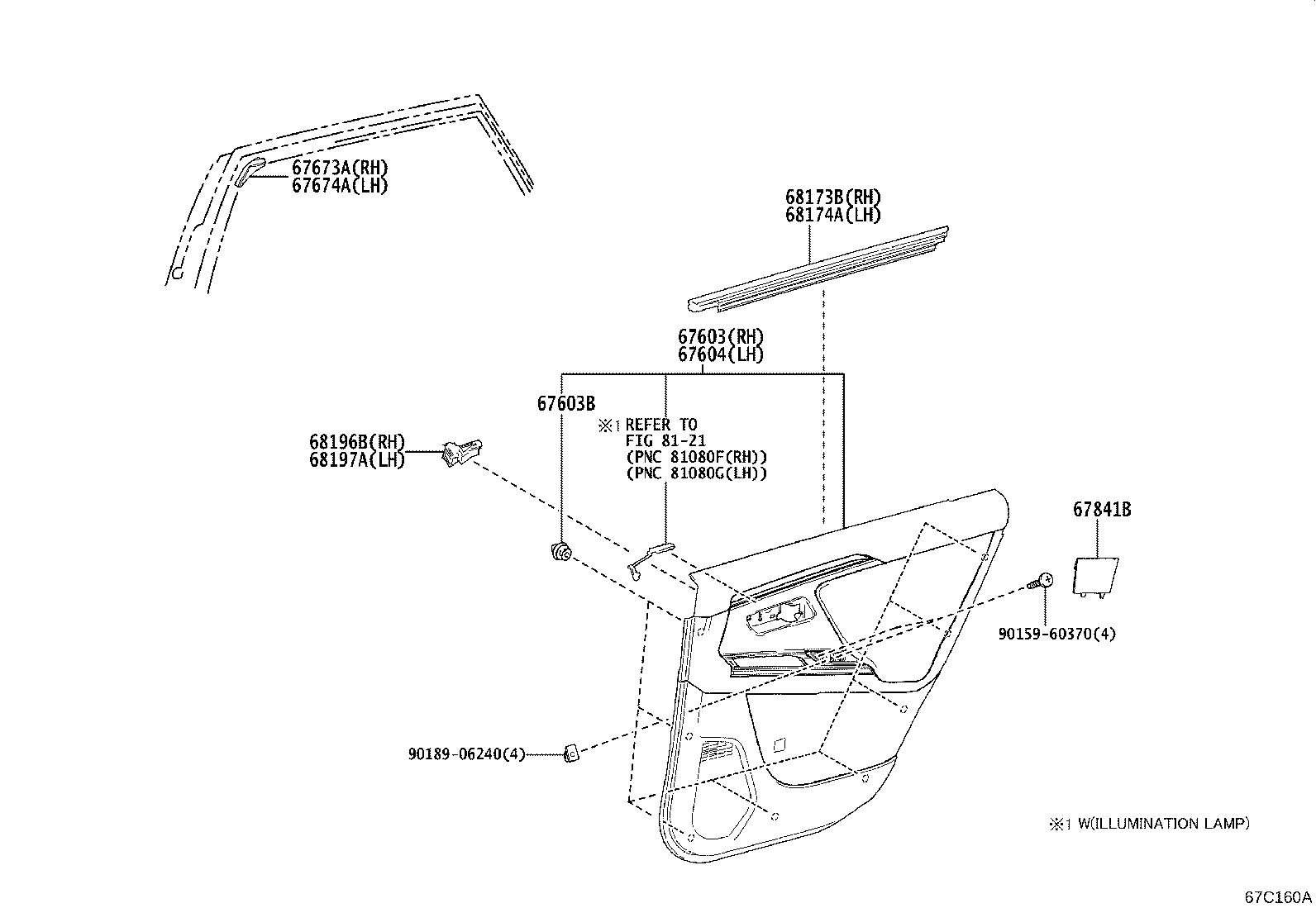 67673A(RH)
67674A(LH)

68173B(RH)
68174A(LH)

67603(RH)
67604(LH)

67603B

※1 REFER TO
FIG 81-21
(PNC 81080F(RH))
(PNC 81080G(LH))

68196B(RH)
68197A(LH)

67841B

90159-60370(4)

90189-06240(4)

※1 W(ILLUMINATION LAMP)

67C160A