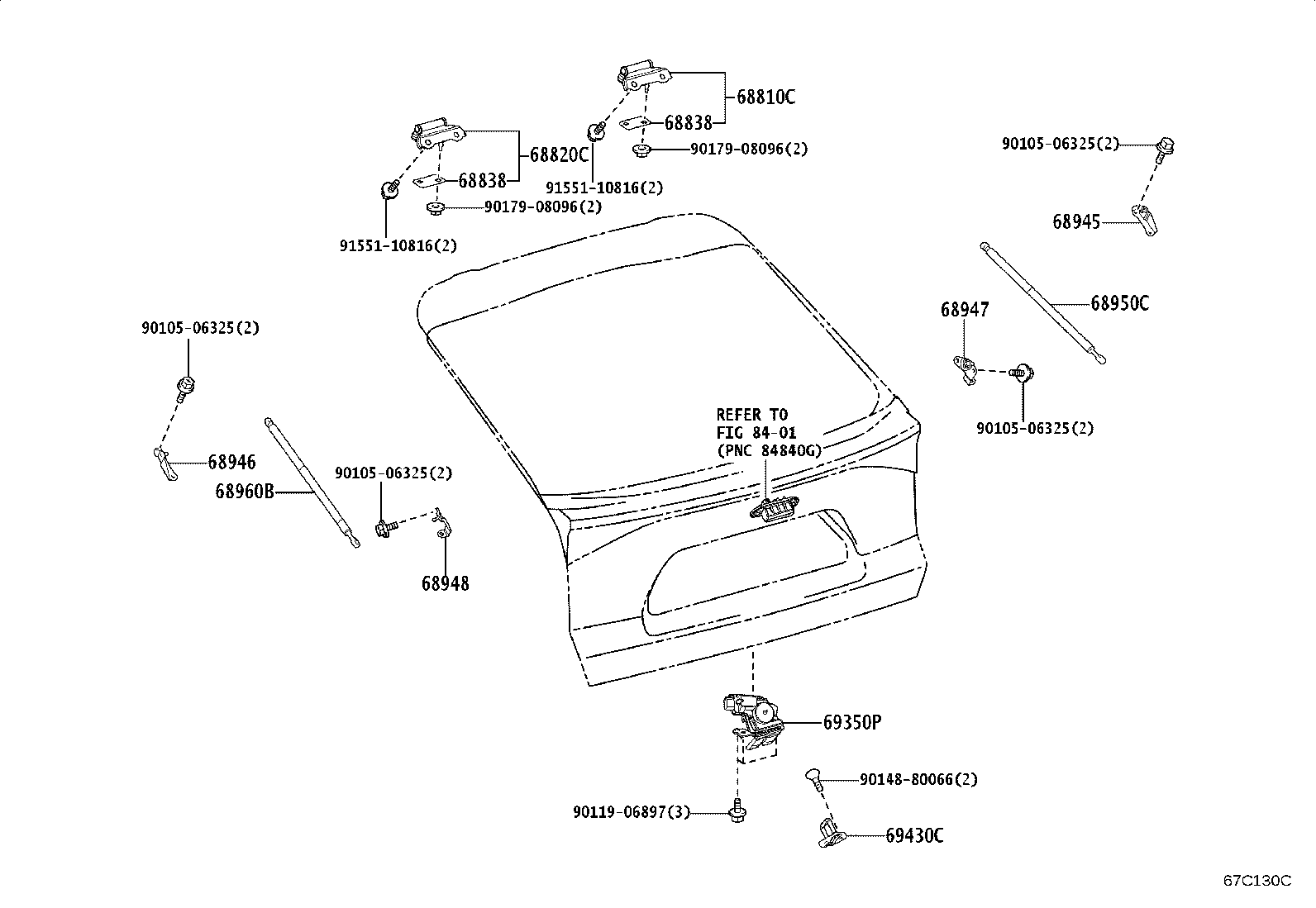 68810C
68838
90179-08096(2)
91551-10816(2)
68820C
68838
90179-08096(2)
91551-10816(2)
90105-06325(2)
68945
68950C
68947
90105-06325(2)
90105-06325(2)
68946
68960B
90105-06325(2)
68948
REFER TO
FIG 84-01
(PNC 84840G)
69350P
90148-80066(2)
90119-06897(3)
69430C
67C130C