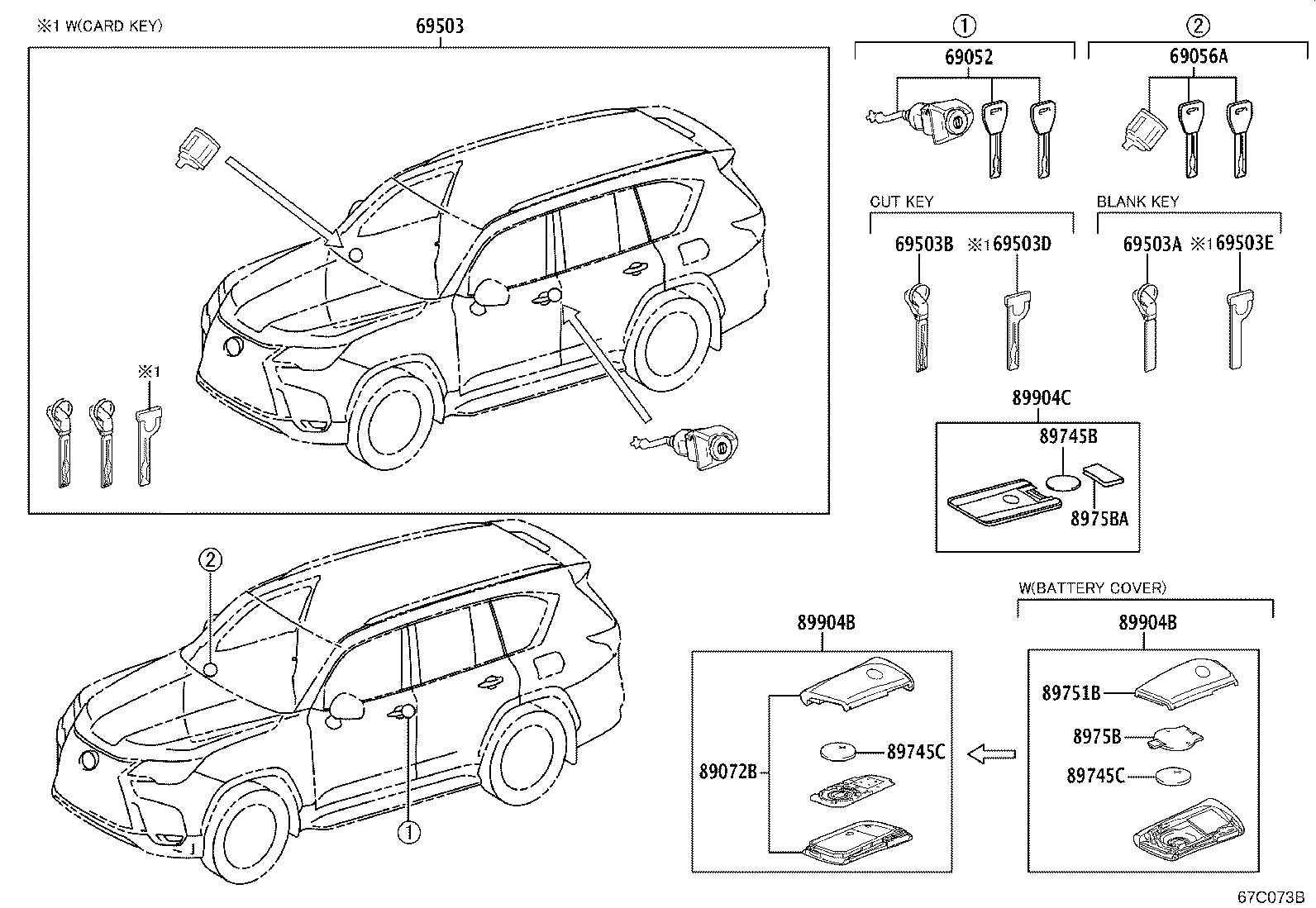 ※1 W(CARD KEY)

69503

※1

①

69052

②

69056A

CUT KEY

69503B ※1 69503D

BLANK KEY

69503A ※1 69503E

89904C

89745B

8975BA

②

①

89904B

89072B

89745C

W(BATTERY COVER)

89904B

89751B

8975B

89745C

67C073B