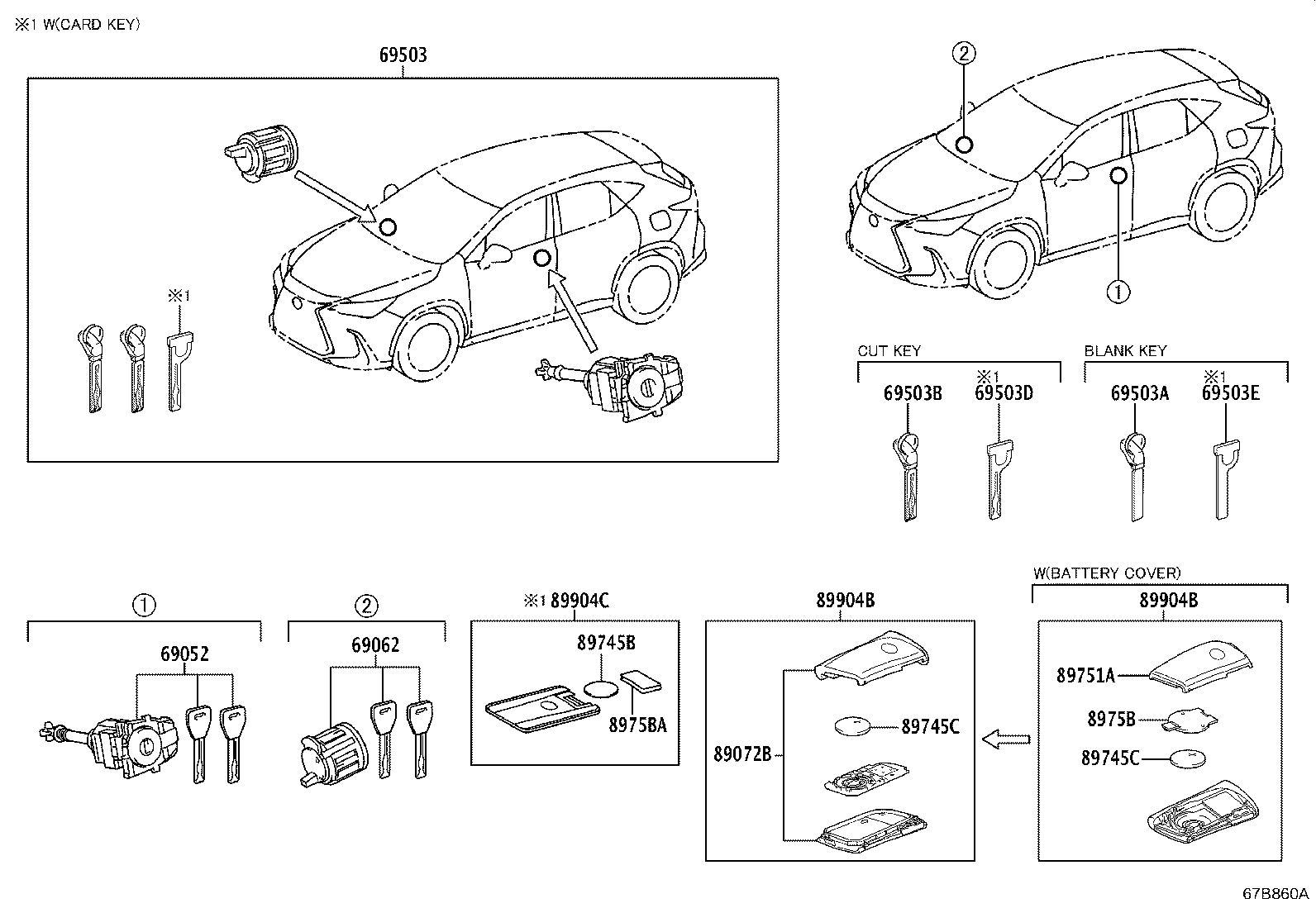 ※1 W(CARD KEY)

69503

※1

②

①

CUT KEY

69503B

※1
69503D

BLANK KEY

69503A

※1
69503E

①

69052

②

69062

※1 89904C

89745B

8975BA

89904B

89072B

89745C

W(BATTERY COVER)

89904B

89751A

8975B

89745C

67B860A