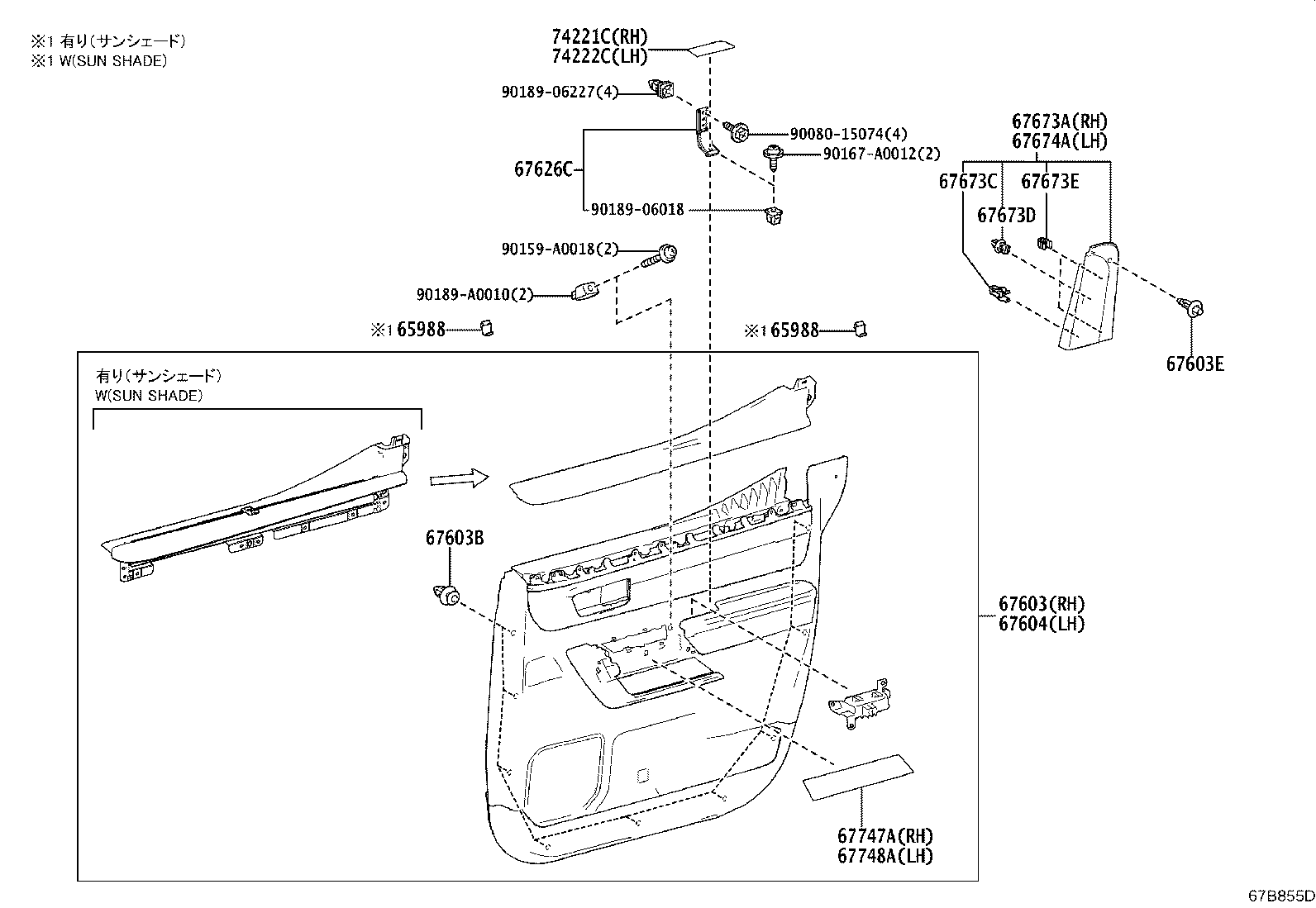 ※1 有り(サンシェード)
※1 W(SUN SHADE)

74221C(RH)
74222C(LH)

90189-06227(4)

90080-15074(4)

90167-A0012(2)

67626C

90189-06018

90159-A0018(2)

90189-A0010(2)

※1 65988

※1 65988

67673A(RH)
67674A(LH)

67673C

67673E

67673D

67603E

有り(サンシェード)
W(SUN SHADE)

67603B

67603(RH)
67604(LH)

67747A(RH)
67748A(LH)

67B855D