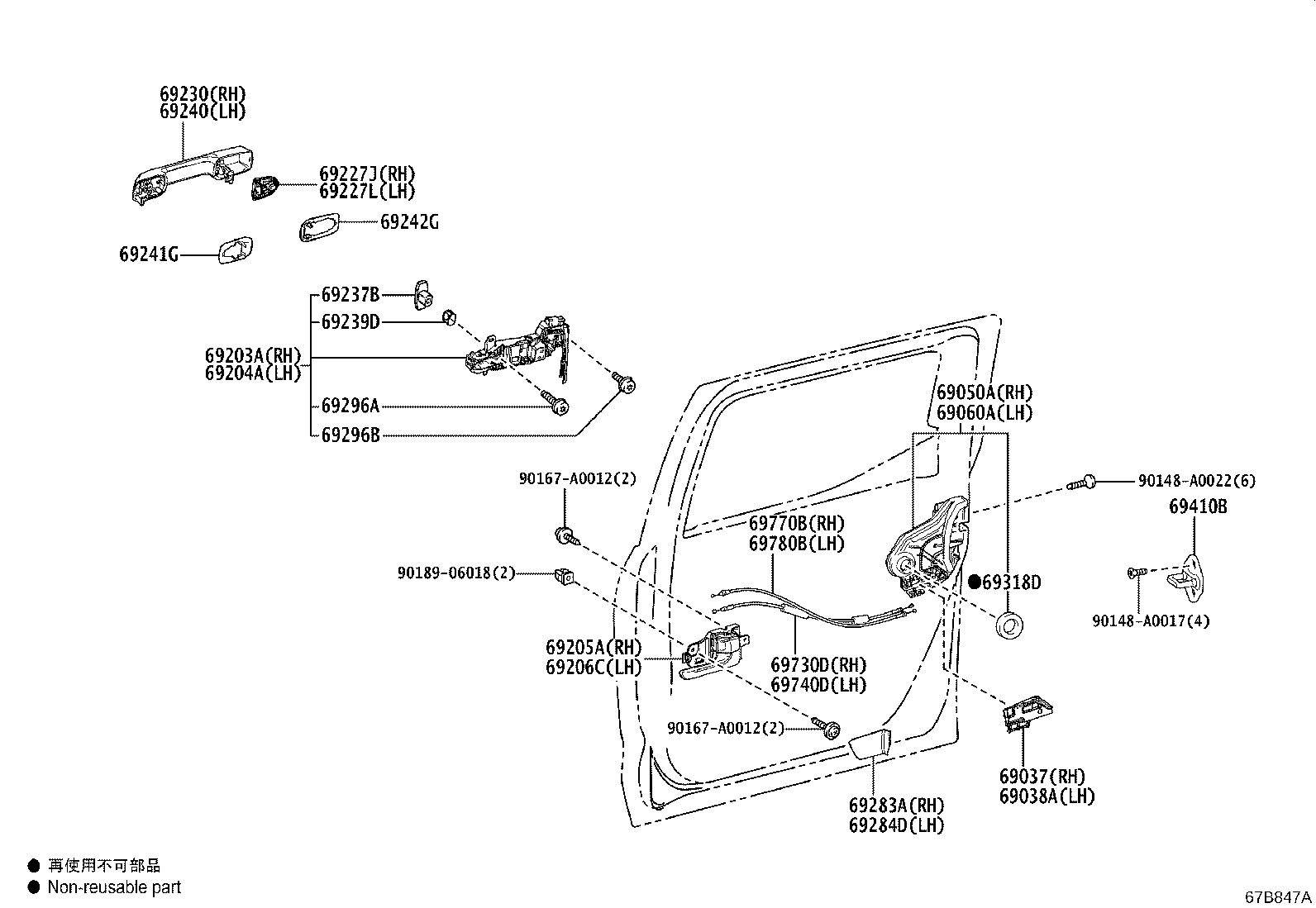 69230(RH)
69240(LH)

69227J(RH)
69227L(LH)

69242G

69241G

69237B
69239D
69203A(RH)
69204A(LH)
69296A
69296B

69050A(RH)
69060A(LH)

90167-A0012(2)

90148-A0022(6)

69410B

69770B(RH)
69780B(LH)

90189-06018(2)

●69318D

90148-A0017(4)

69205A(RH)
69206C(LH)

69730D(RH)
69740D(LH)

90167-A0012(2)

69037(RH)
69038A(LH)

69283A(RH)
69284D(LH)

● 再使用不可部品
● Non-reusable part

67B847A