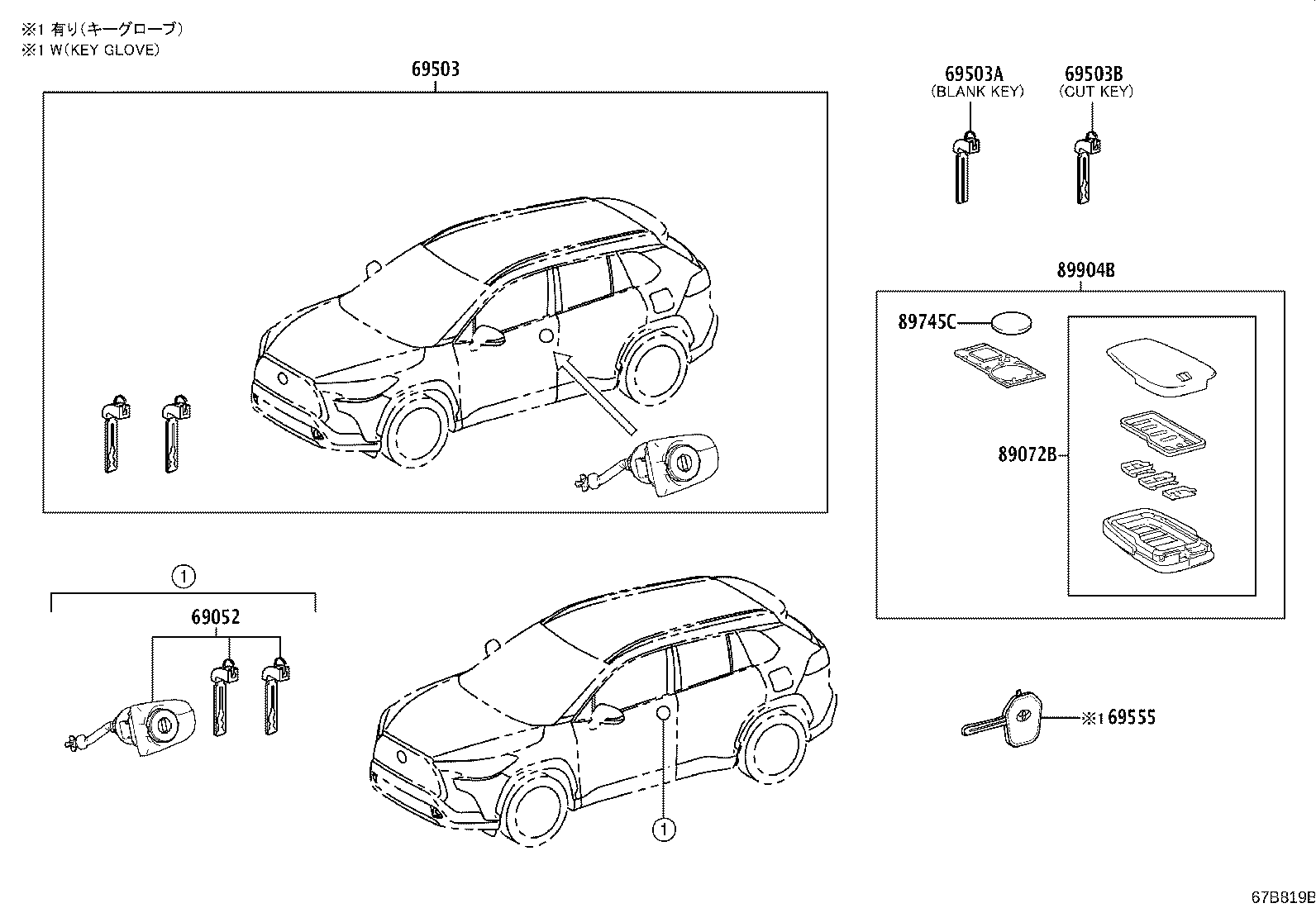 ※1 有り(キーグローブ)
※1 W(KEY GLOVE)

69503

69503A
(BLANK KEY)

69503B
(CUT KEY)

89904B

89745C

89072B

①

69052

①

※1 69555

67B819B