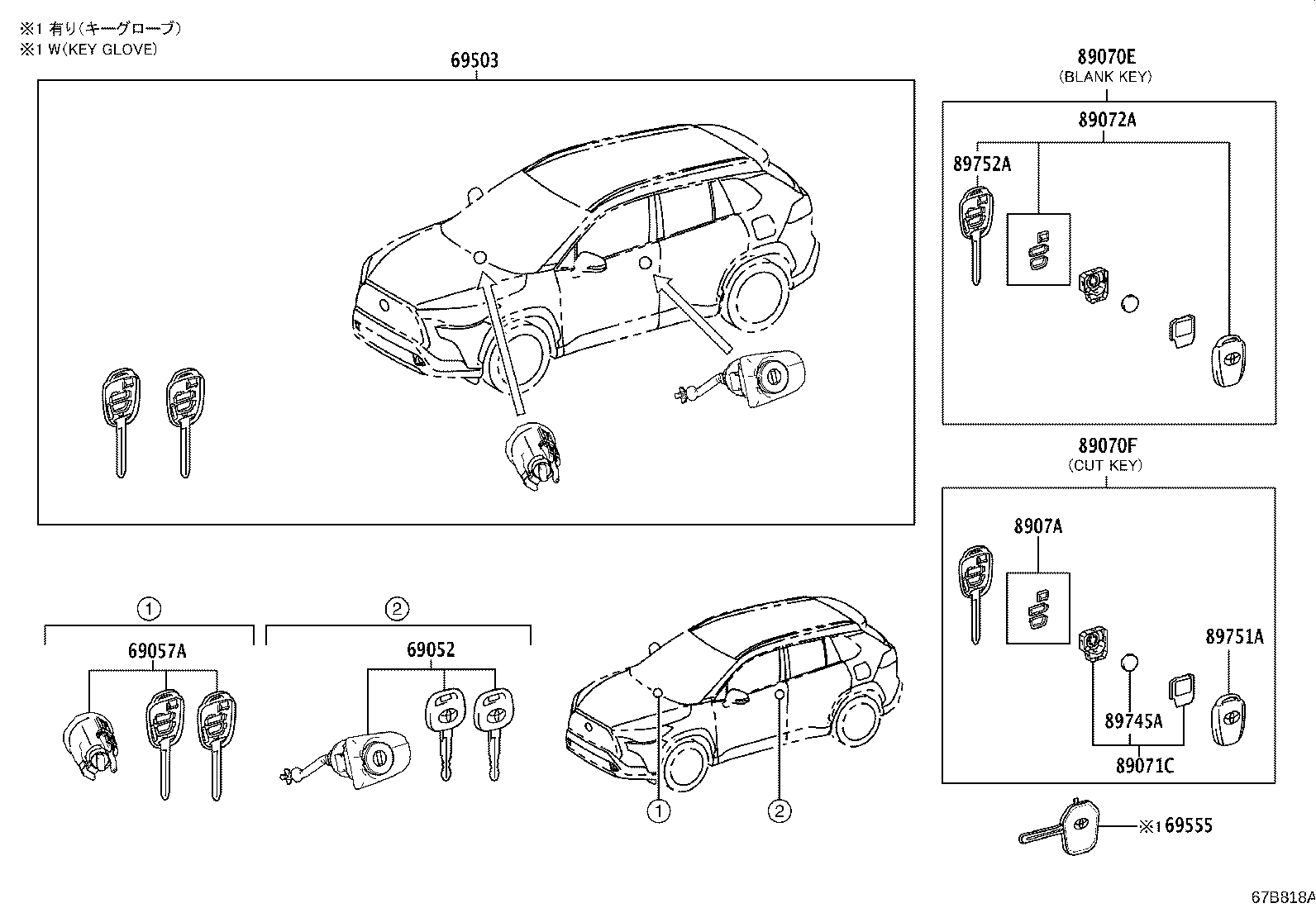 ※1 有り(キーグローブ)
※1 W(KEY GLOVE)

69503

89070E
(BLANK KEY)
89072A
89752A

89070F
(CUT KEY)
8907A
89751A
89745A
89071C

①
69057A

②
69052

①
②

※1 69555

67B818A