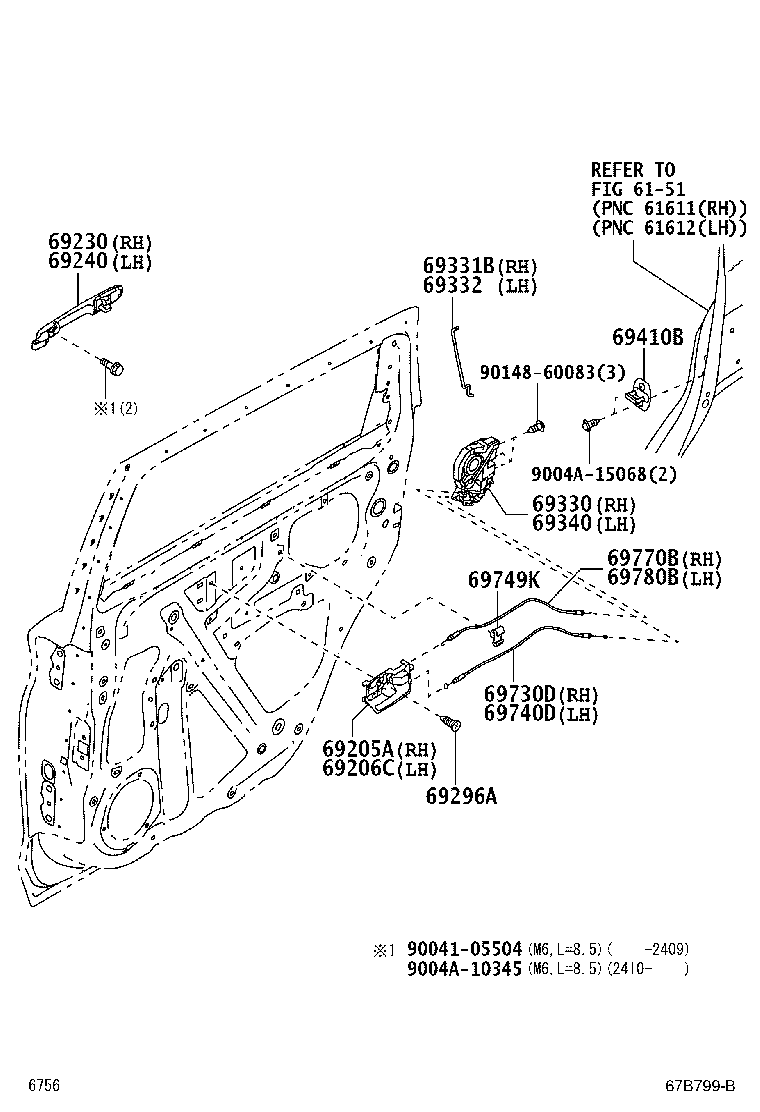 REFER TO
FIG 61-51
(PNC 61611(RH))
(PNC 61612(LH))

69230(RH)
69240(LH)

※1(2)

69331B(RH)
69332 (LH)

69410B

90148-60083(3)

9004A-15068(2)

69330(RH)
69340(LH)

69770B(RH)
69780B(LH)

69749K

69730D(RH)
69740D(LH)

69205A(RH)
69206C(LH)

69296A

※1 90041-05504 (M6, L=8.5) ( -2409)
9004A-10345 (M6, L=8.5) (2410- )

6756

67B799-B