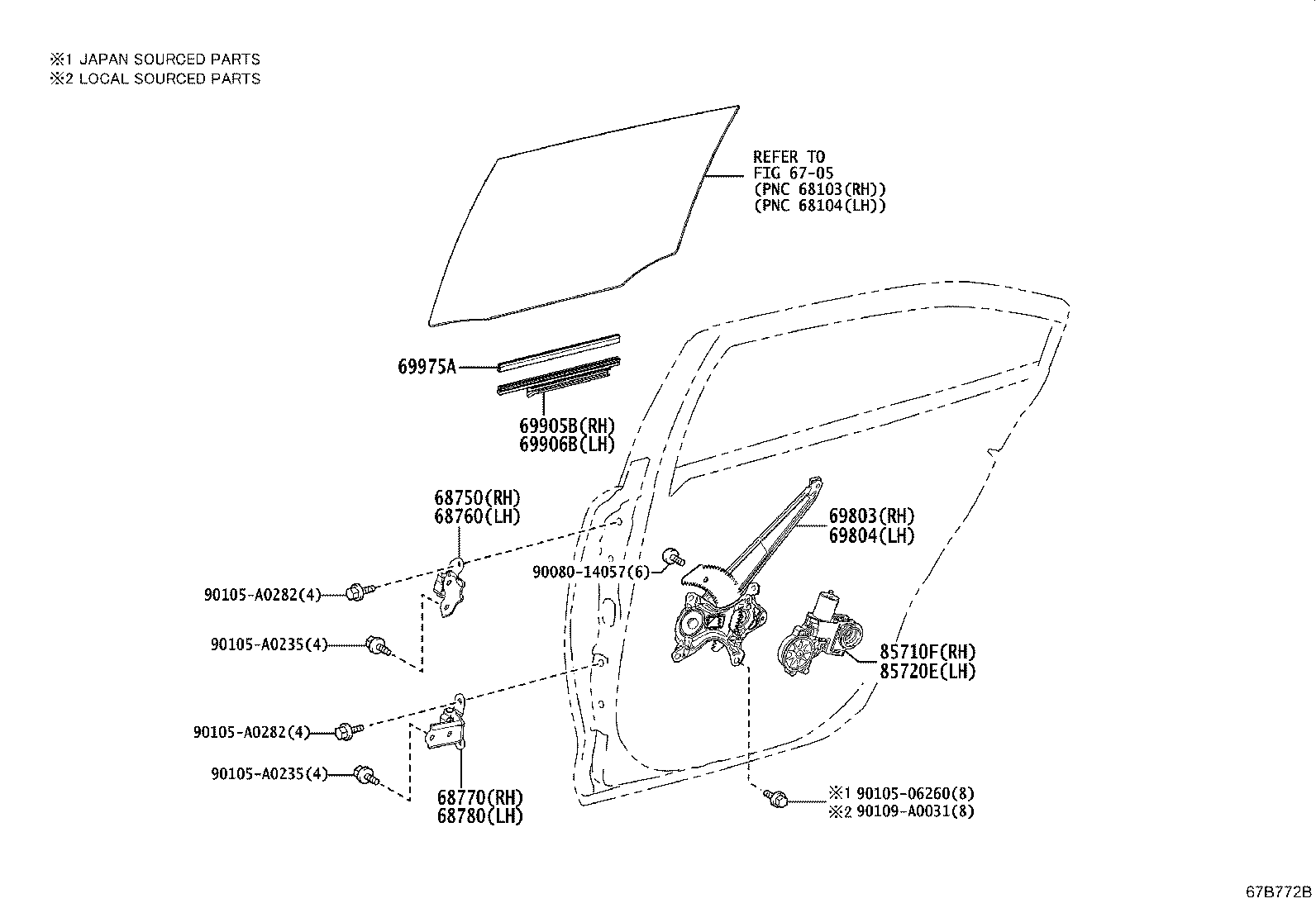 ※1 JAPAN SOURCED PARTS
※2 LOCAL SOURCED PARTS

REFER TO
FIG 67-05
(PNC 68103(RH))
(PNC 68104(LH))

69975A

69905B(RH)
69906B(LH)

68750(RH)
68760(LH)

69803(RH)
69804(LH)

90080-14057(6)

90105-A0282(4)

90105-A0235(4)

85710F(RH)
85720E(LH)

90105-A0282(4)

90105-A0235(4)

68770(RH)
68780(LH)

※1 90105-06260(8)
※2 90109-A0031(8)

67B772B