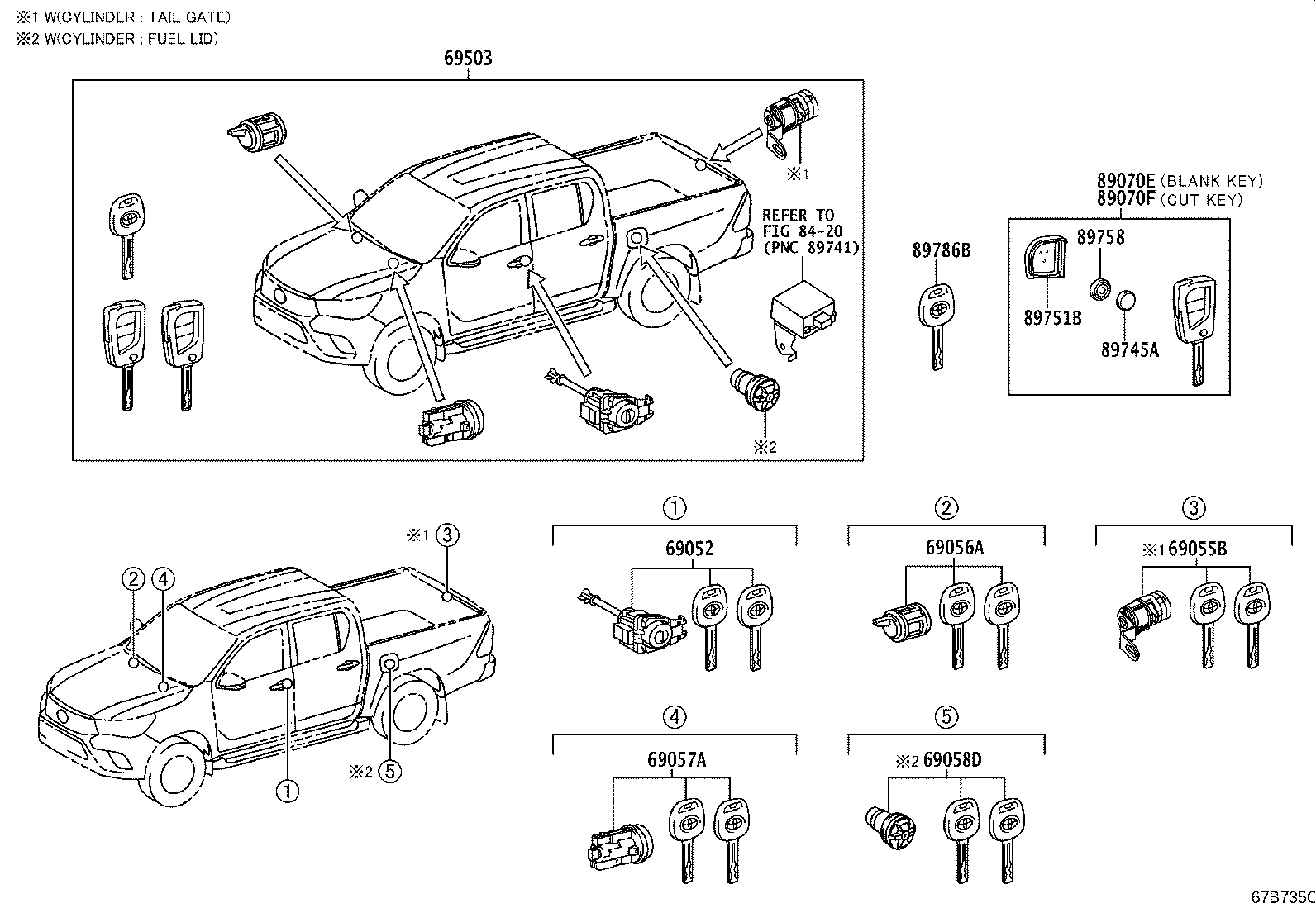 ※1 W(CYLINDER : TAIL GATE)
※2 W(CYLINDER : FUEL LID)

69503

※1

REFER TO FIG 84-20 (PNC 89741)

※2

89786B

89070E (BLANK KEY)
89070F (CUT KEY)

89758

89751B

89745A

※1 ③

② ④

※2 ⑤

①

①
69052

②
69056A

③
※1 69055B

④
69057A

⑤
※2 69058D

67B735C