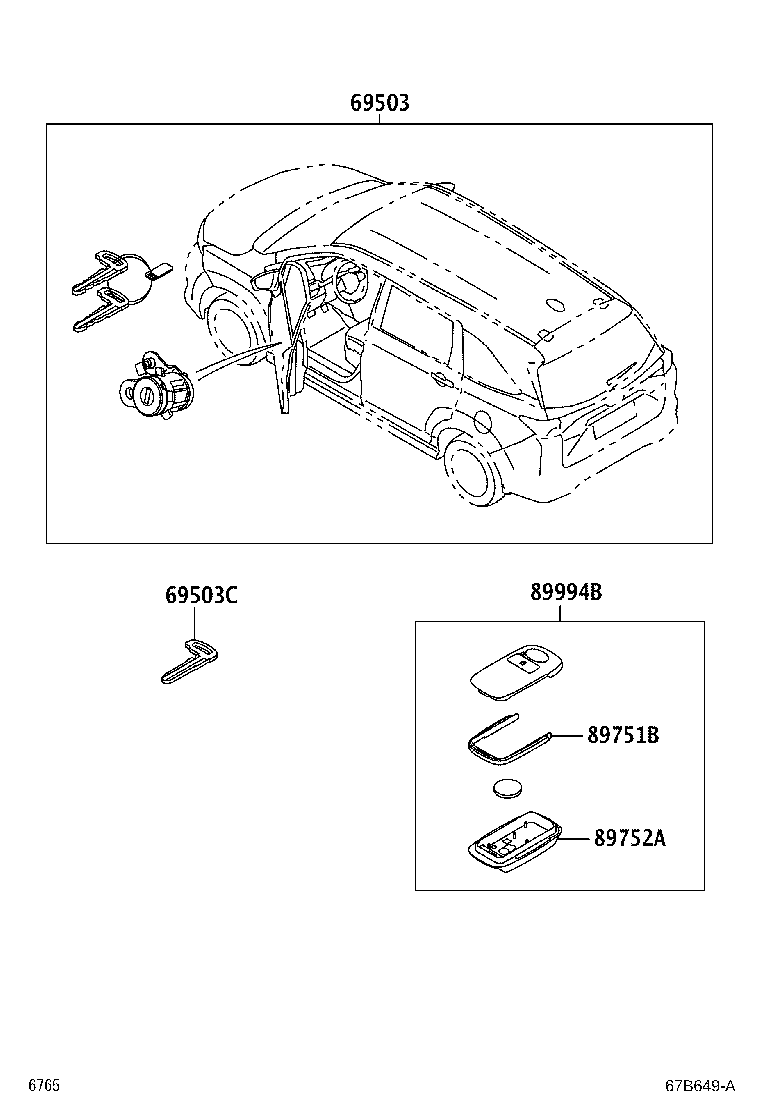 69503

69503C

89994B

89751B

89752A

6765

67B649-A