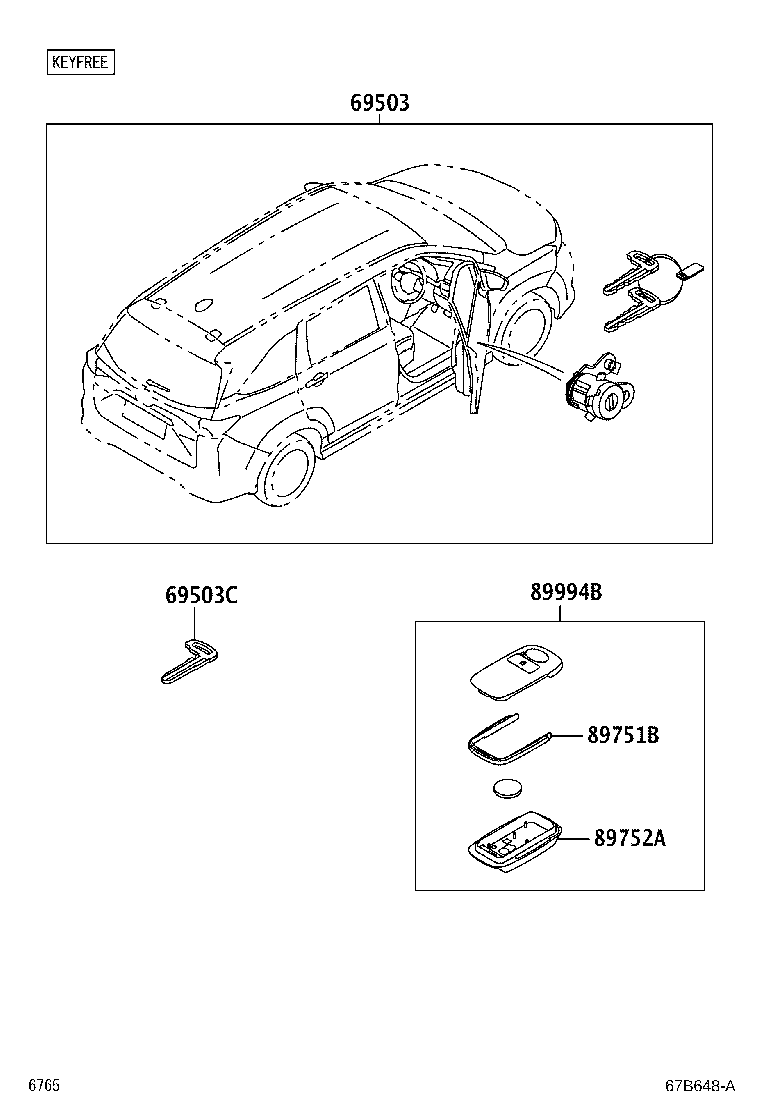 KEYFREE

69503

69503C

89994B

89751B

89752A

6765

67B648-A