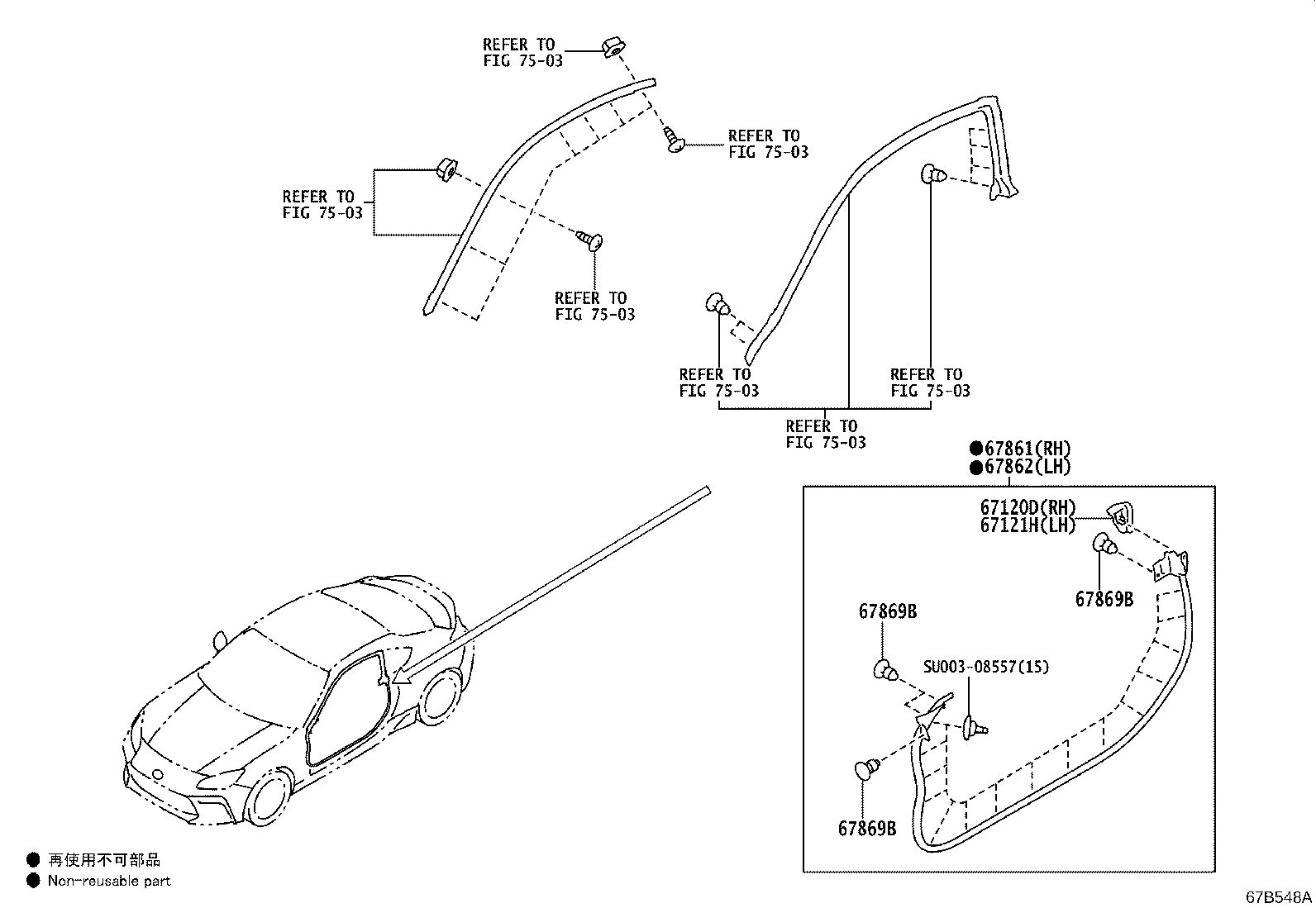 REFER TO
FIG 75-03

REFER TO
FIG 75-03

REFER TO
FIG 75-03

REFER TO
FIG 75-03

REFER TO
FIG 75-03

REFER TO
FIG 75-03

REFER TO
FIG 75-03

●67861(RH)
●67862(LH)

67120D(RH)
67121H(LH)

67869B

67869B

SU003-08557(15)

67869B

● 再使用不可部品
● Non-reusable part

67B548A