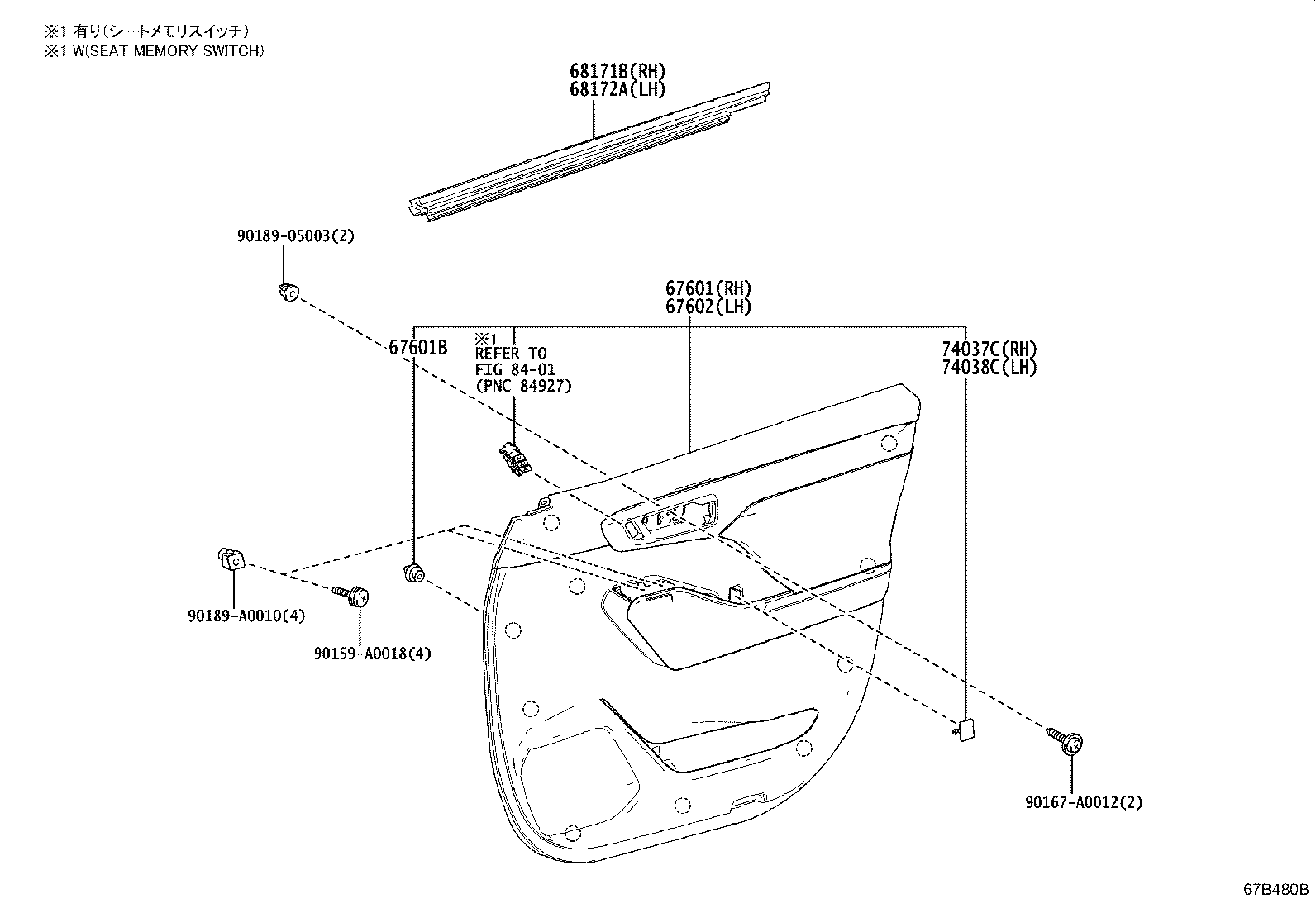 ※1 有り(シートメモリスイッチ)
※1 W(SEAT MEMORY SWITCH)

68171B(RH)
68172A(LH)

90189-05003(2)

67601(RH)
67602(LH)

67601B

※1
REFER TO
FIG 84-01
(PNC 84927)

74037C(RH)
74038C(LH)

90189-A0010(4)

90159-A0018(4)

90167-A0012(2)

67B480B