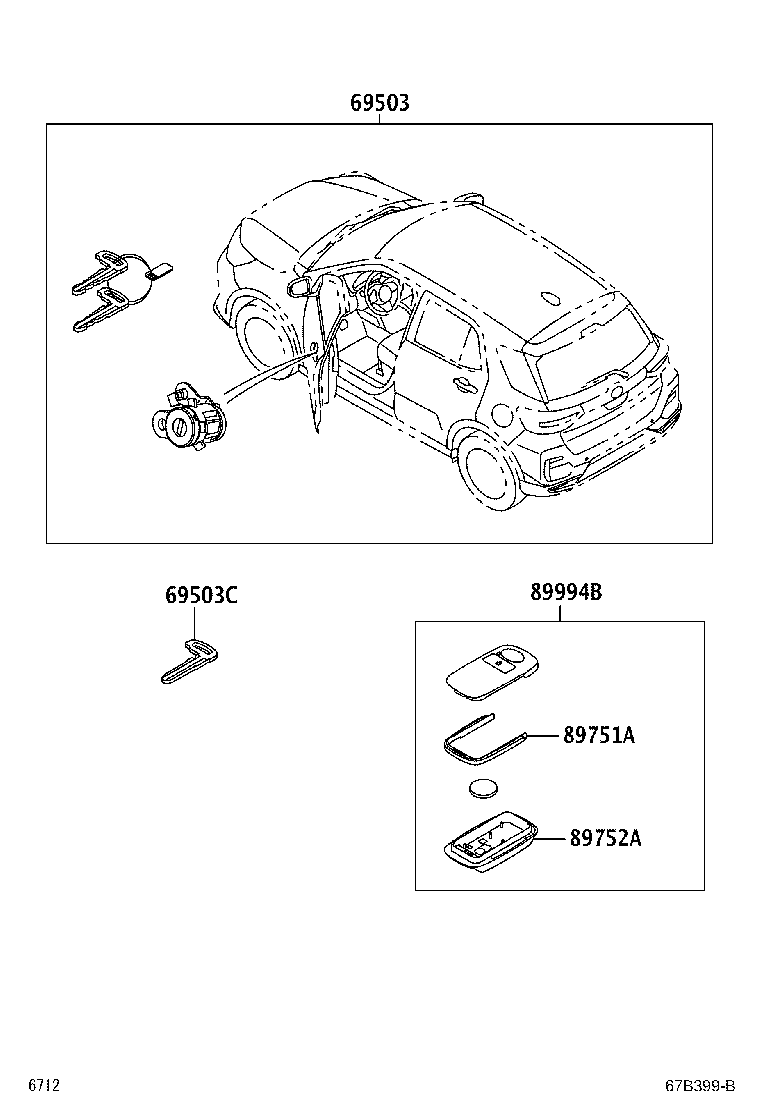 69503

69503C

89994B

89751A

89752A

6712

67B399-B