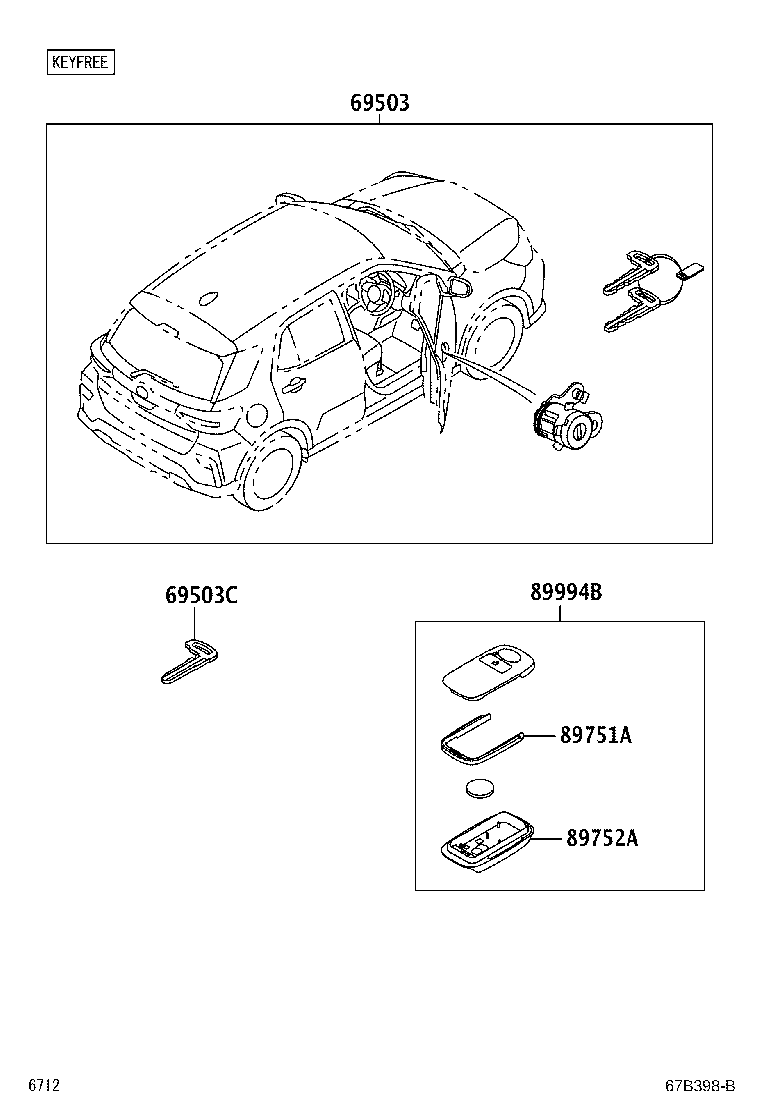 KEYFREE

69503

69503C

89994B

89751A

89752A

6712

67B398-B