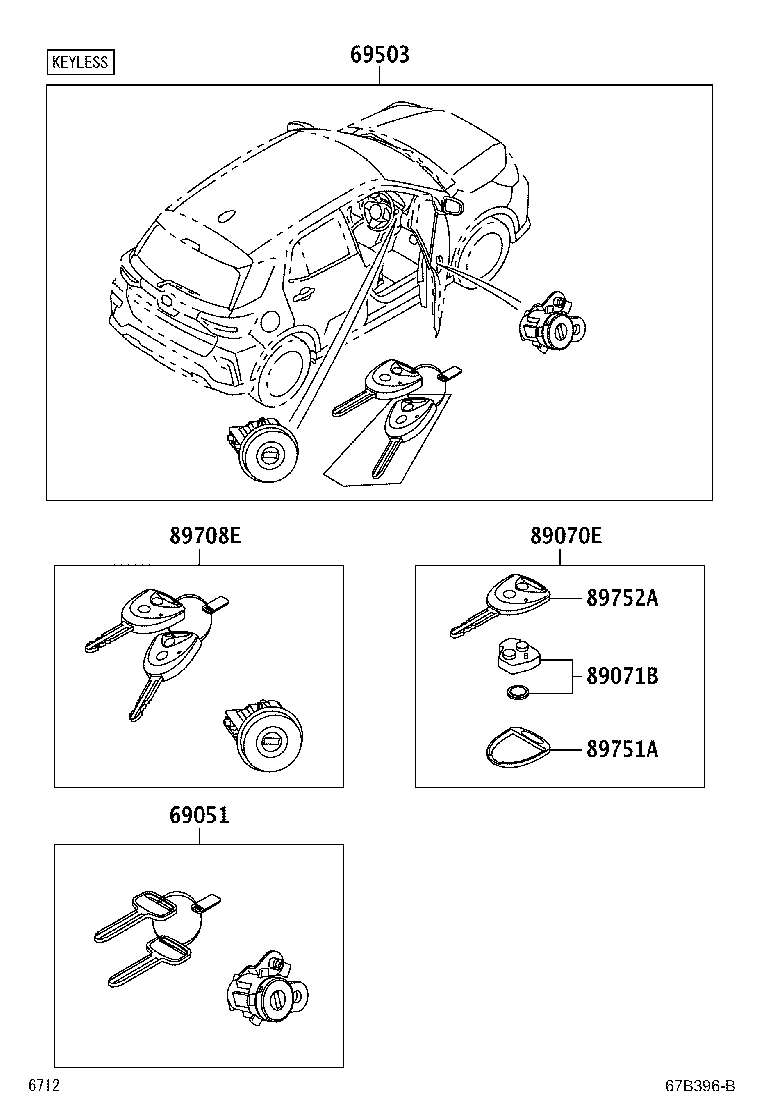 KEYLESS

69503

89708E

89070E

89752A

89071B

89751A

69051

6712

67B396-B