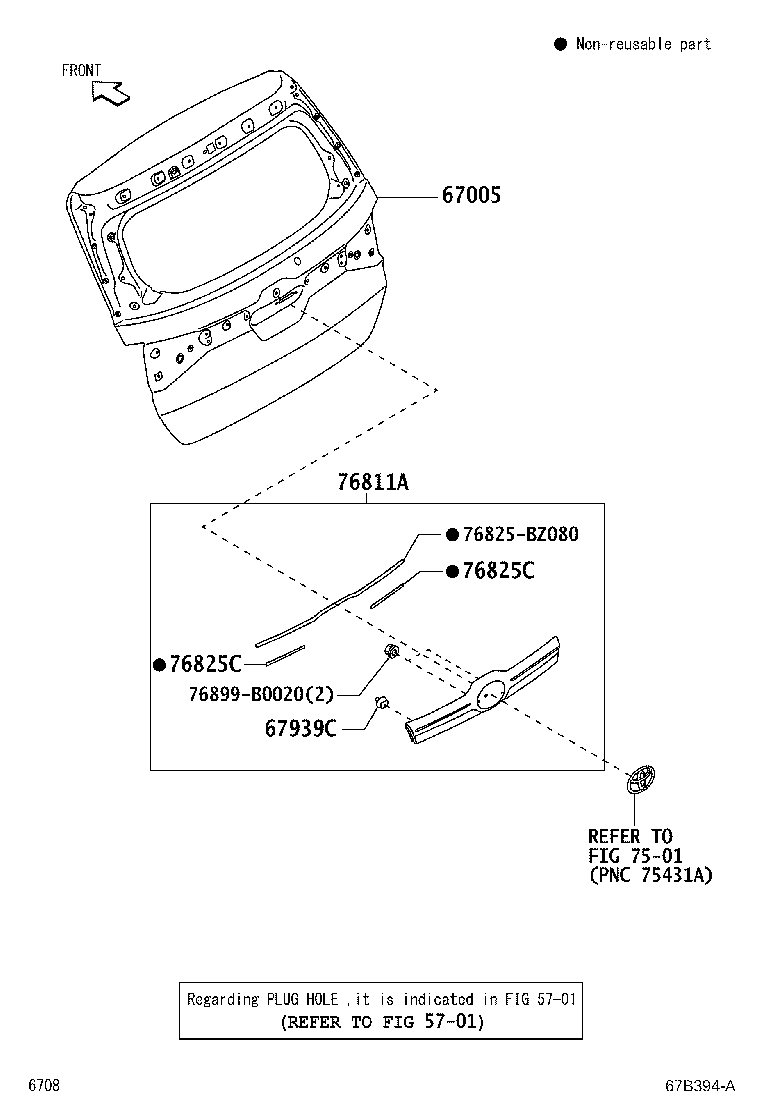 ● Non-reusable part

FRONT

67005

76811A

●76825-BZ080

●76825C

●76825C

76899-B0020(2)

67939C

REFER TO
FIG 75-01
(PNC 75431A)

Regarding PLUG HOLE ,it is indicated in FIG 57-01
(REFER TO FIG 57-01)

6708

67B394-A