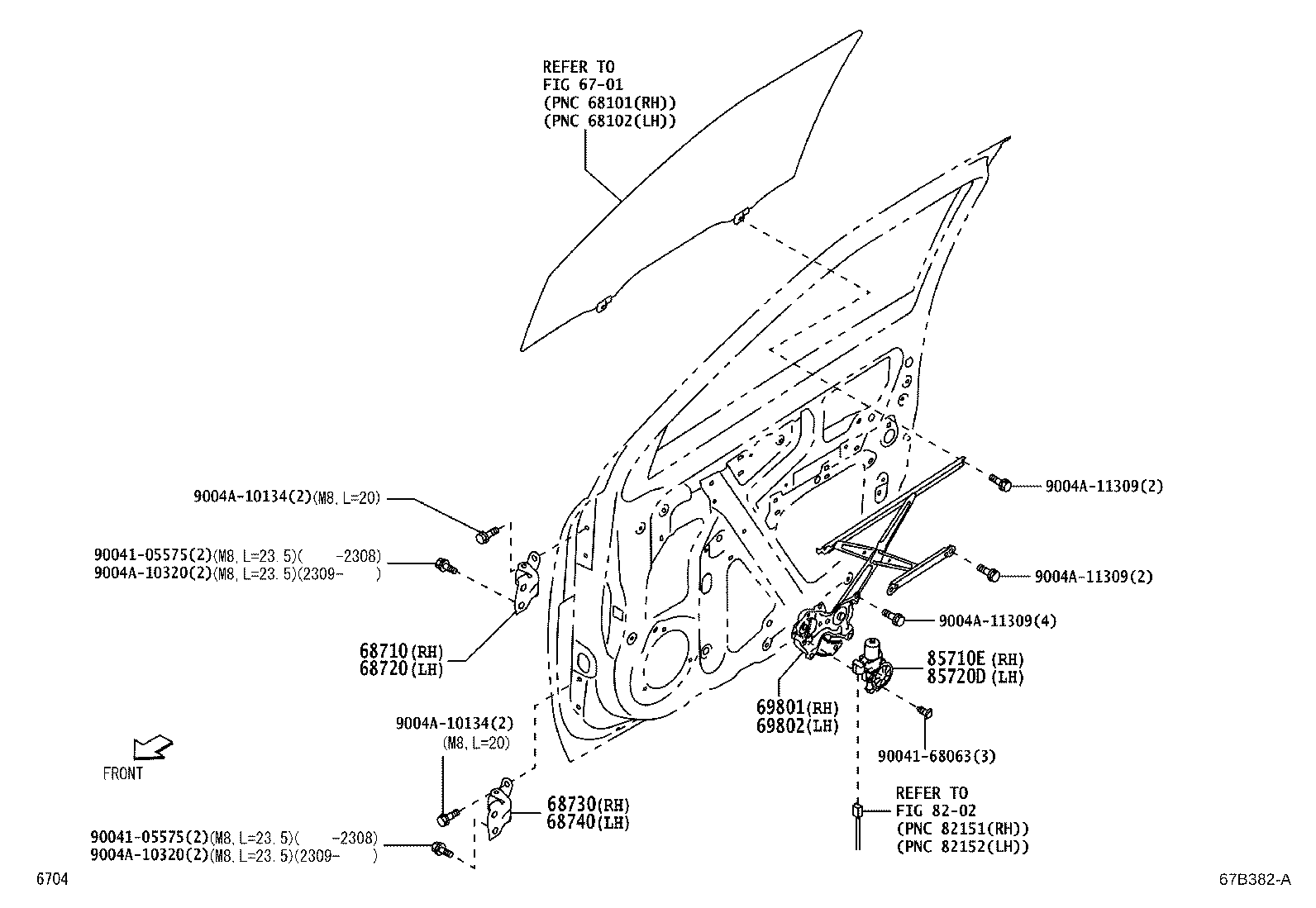 REFER TO
FIG 67-01
(PNC 68101(RH))
(PNC 68102(LH))

9004A-10134(2)(M8, L=20)

90041-05575(2)(M8, L=23.5)( -2308)
9004A-10320(2)(M8, L=23.5)(2309- )

68710(RH)
68720(LH)

9004A-11309(2)

9004A-11309(2)

9004A-11309(4)

85710E(RH)
85720D(LH)

69801(RH)
69802(LH)

90041-68063(3)

9004A-10134(2)
(M8, L=20)

FRONT

68730(RH)
68740(LH)

90041-05575(2)(M8, L=23.5)( -2308)
9004A-10320(2)(M8, L=23.5)(2309- )

REFER TO
FIG 82-02
(PNC 82151(RH))
(PNC 82152(LH))

6704

67B382-A