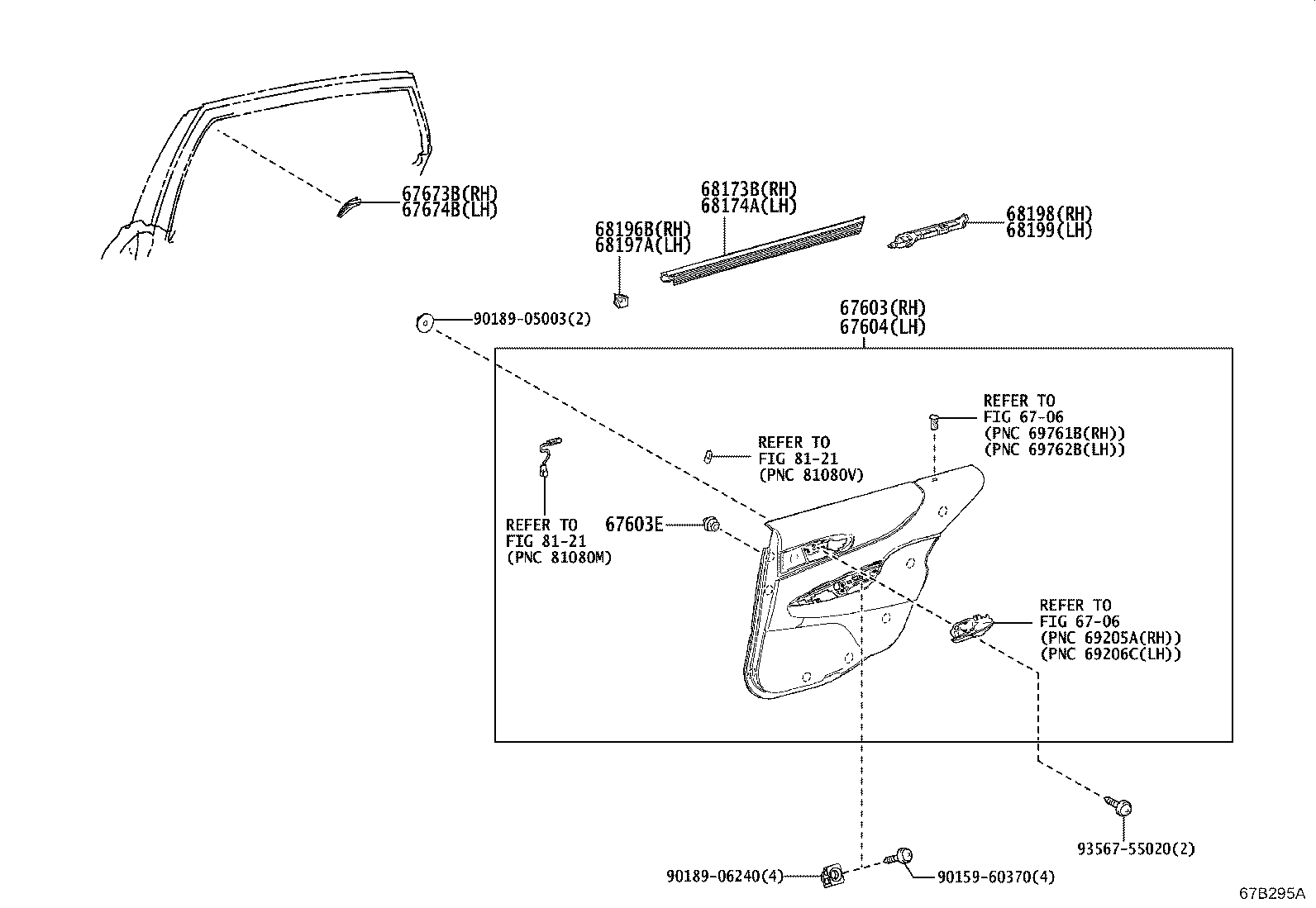 67673B(RH)
67674B(LH)

68173B(RH)
68174A(LH)

68196B(RH)
68197A(LH)

68198(RH)
68199(LH)

90189-05003(2)

67603(RH)
67604(LH)

REFER TO
FIG 67-06
(PNC 69761B(RH))
(PNC 69762B(LH))

REFER TO
FIG 81-21
(PNC 81080V)

REFER TO
FIG 81-21
(PNC 81080M)

67603E

REFER TO
FIG 67-06
(PNC 69205A(RH))
(PNC 69206C(LH))

93567-55020(2)

90189-06240(4)

90159-60370(4)

67B295A