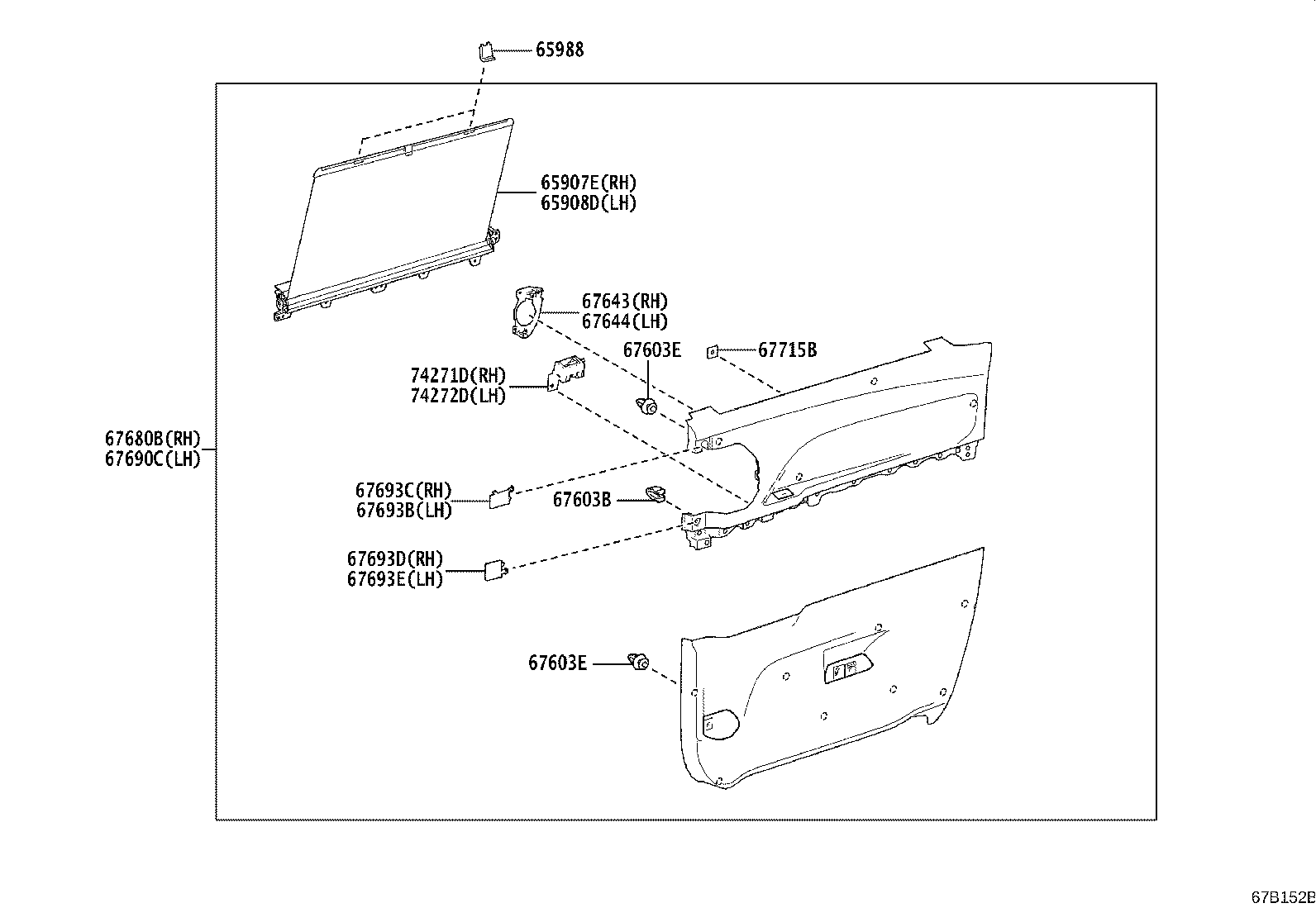 65988

65907E(RH)
65908D(LH)

67643(RH)
67644(LH)

67603E

67715B

74271D(RH)
74272D(LH)

67680B(RH)
67690C(LH)

67693C(RH)
67693B(LH)

67603B

67693D(RH)
67693E(LH)

67603E

67B152B