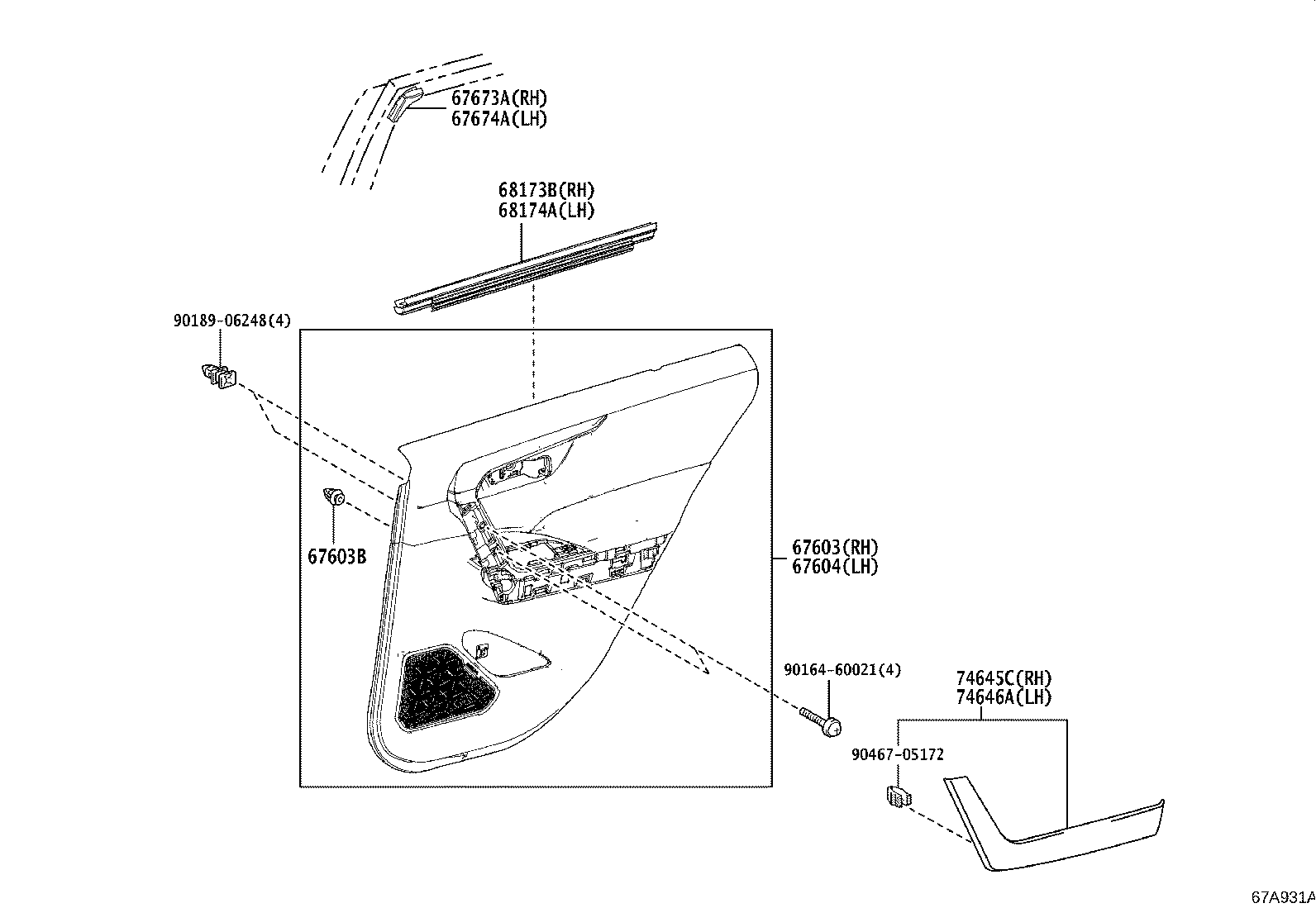 67673A(RH)
67674A(LH)

68173B(RH)
68174A(LH)

90189-06248(4)

67603B

67603(RH)
67604(LH)

90164-60021(4)

74645C(RH)
74646A(LH)

90467-05172

67A931A