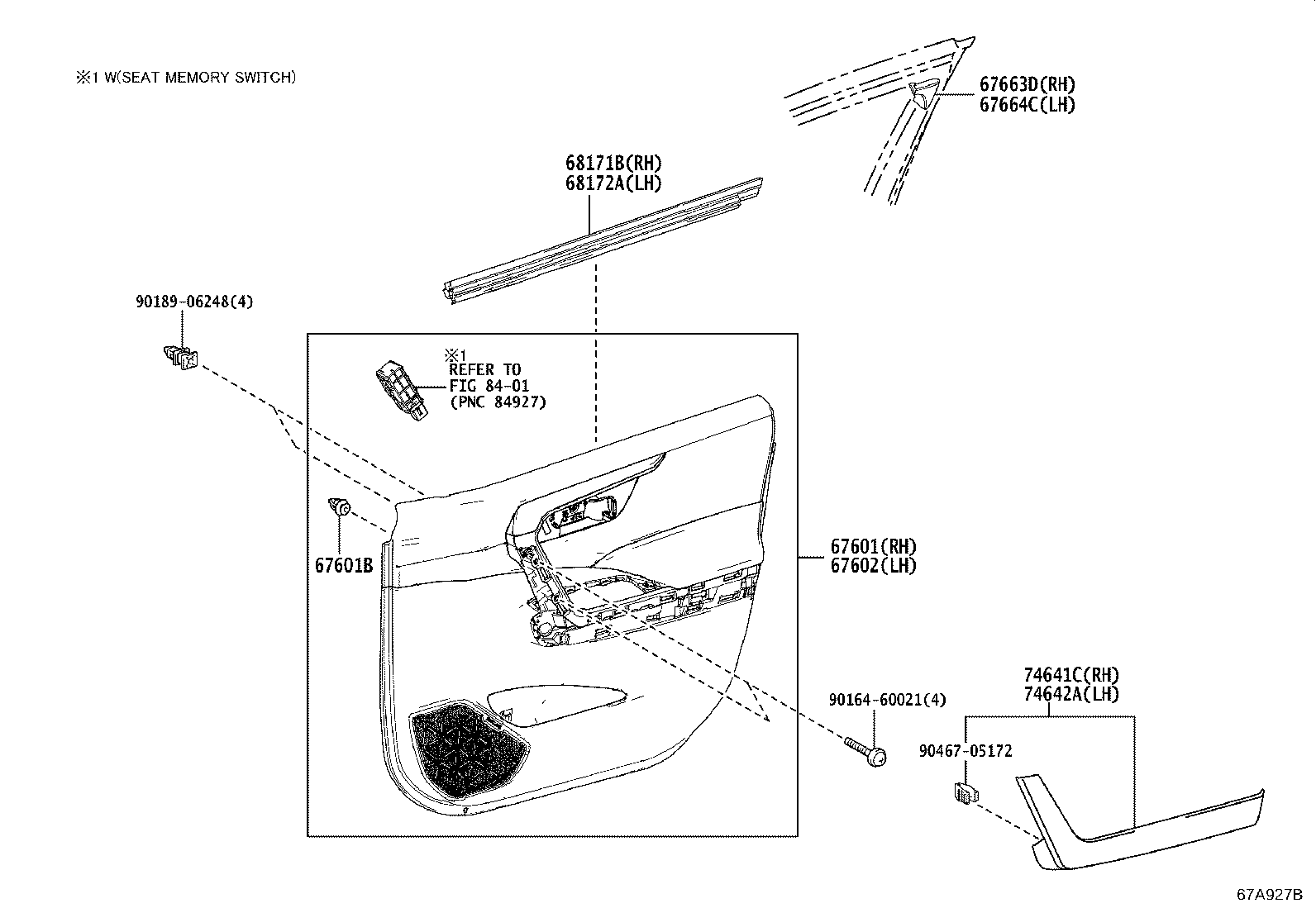 ※1 W(SEAT MEMORY SWITCH)

67663D(RH)
67664C(LH)

68171B(RH)
68172A(LH)

90189-06248(4)

※1
REFER TO
FIG 84-01
(PNC 84927)

67601B

67601(RH)
67602(LH)

74641C(RH)
74642A(LH)

90164-60021(4)

90467-05172

67A927B