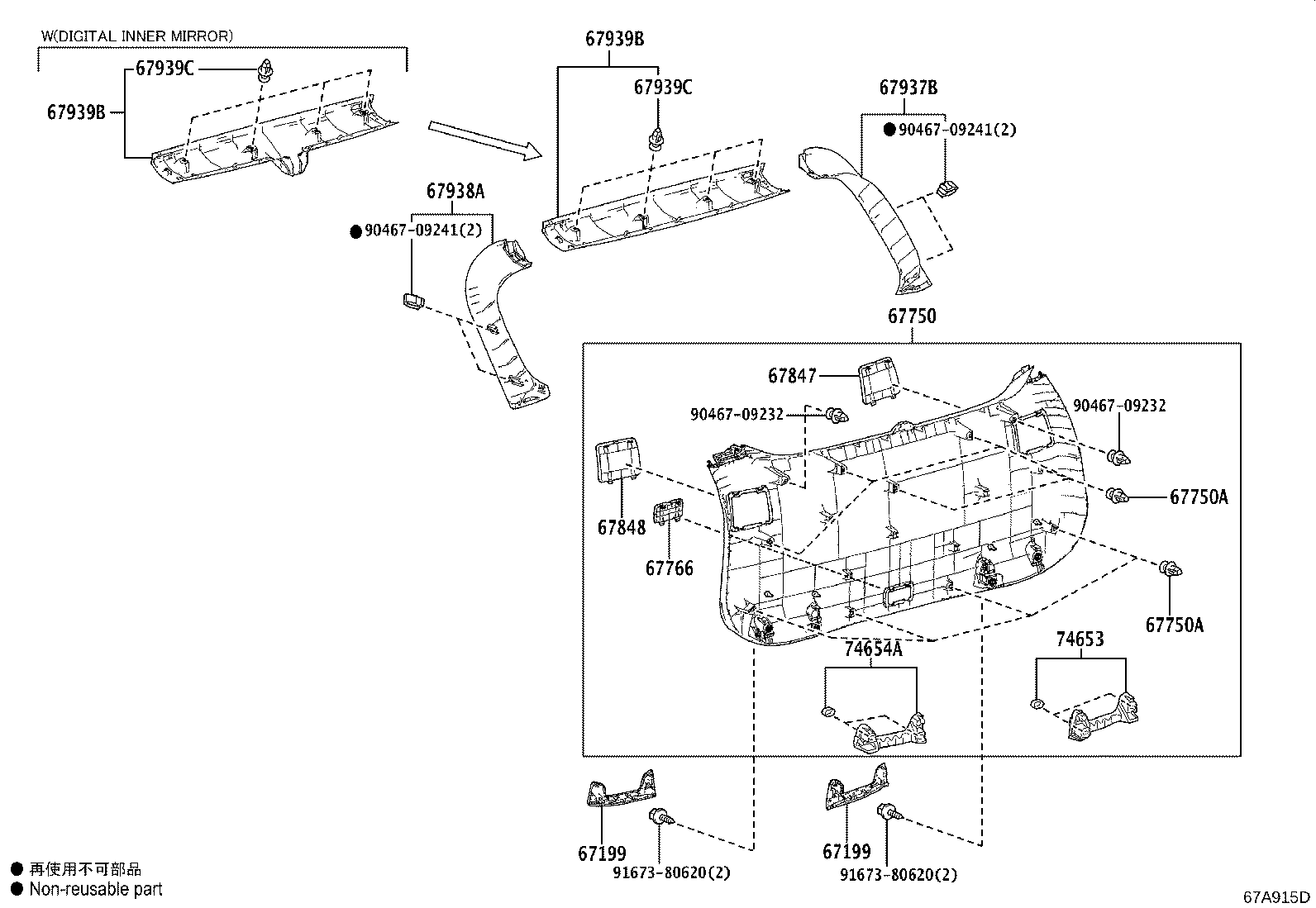 W(DIGITAL INNER MIRROR)

67939C

67939B

67939B

67939C

67937B

● 90467-09241(2)

67938A

● 90467-09241(2)

67750

67847

90467-09232

90467-09232

67750A

67848

67766

67750A

74654A

74653

67199

91673-80620(2)

67199

91673-80620(2)

● 再使用不可部品
● Non-reusable part

67A915D