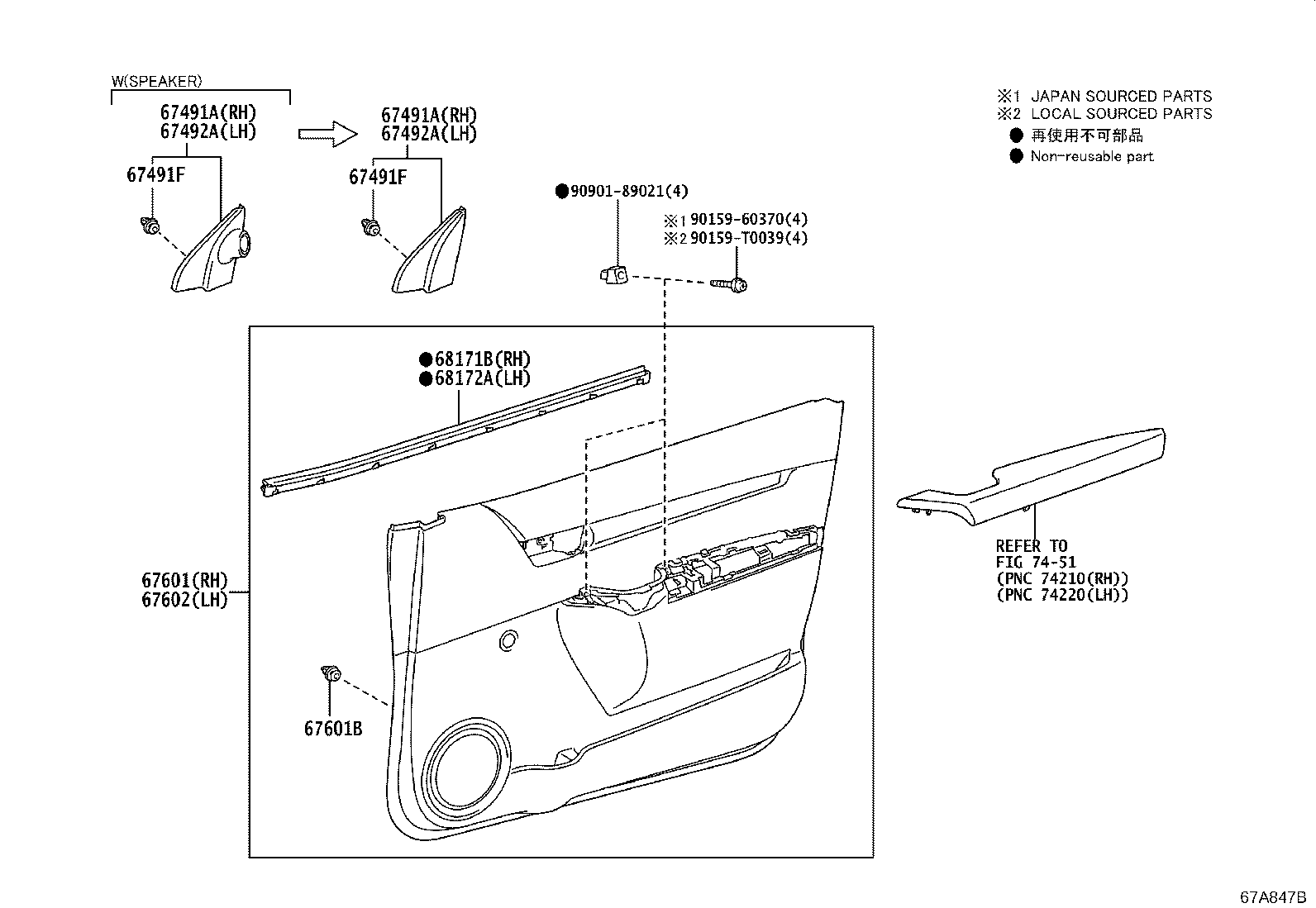 W(SPEAKER)
67491A(RH)
67492A(LH)
67491F

67491A(RH)
67492A(LH)
67491F

※1 JAPAN SOURCED PARTS
※2 LOCAL SOURCED PARTS
● 再使用不可部品
● Non-reusable part

●90901-89021(4)
※1 90159-60370(4)
※2 90159-T0039(4)

●68171B(RH)
●68172A(LH)

67601(RH)
67602(LH)

67601B

REFER TO
FIG 74-51
(PNC 74210(RH))
(PNC 74220(LH))

67A847B