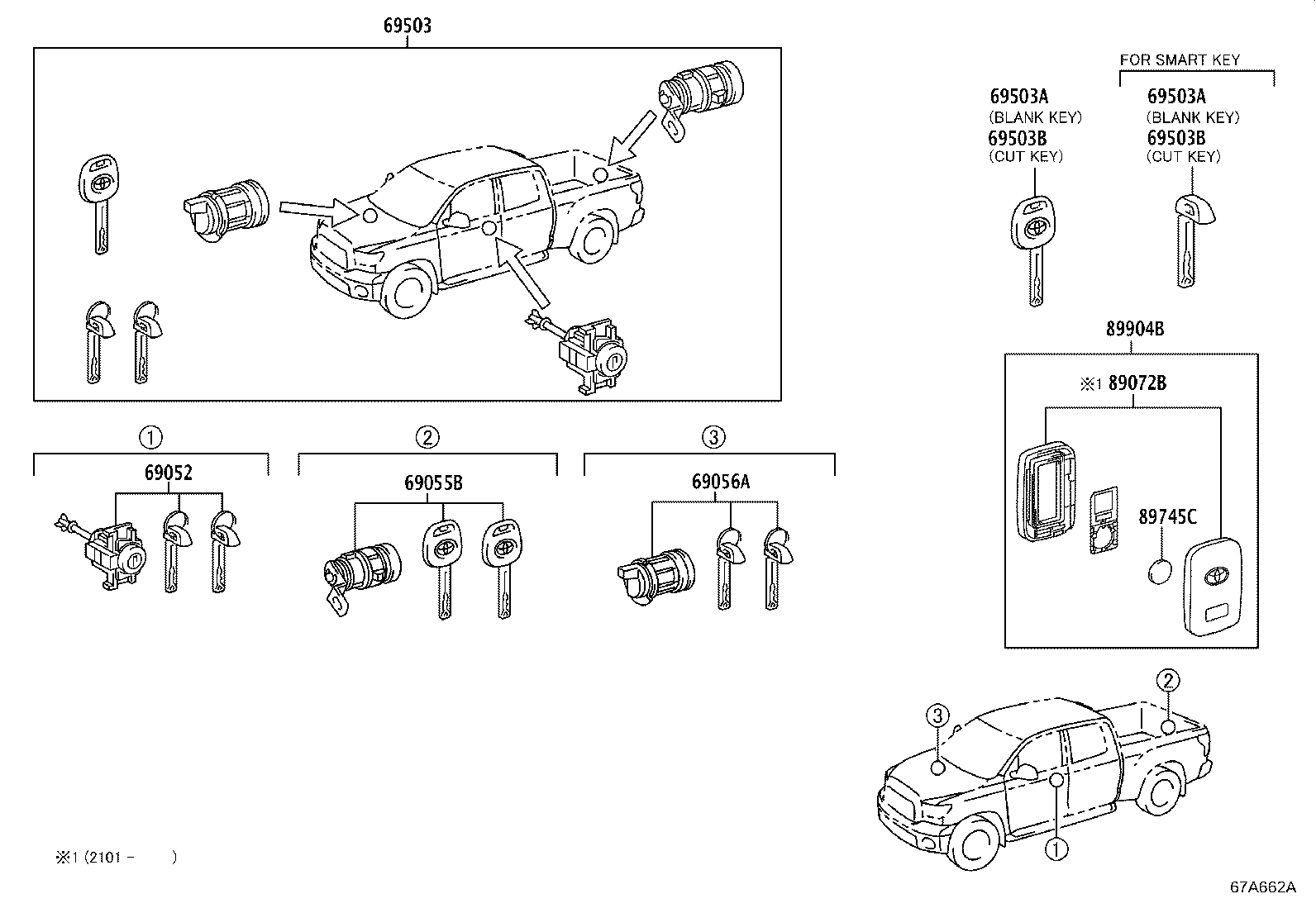 69503

FOR SMART KEY

69503A
(BLANK KEY)
69503B
(CUT KEY)

69503A
(BLANK KEY)
69503B
(CUT KEY)

89904B

※1 89072B

89745C

①
69052

②
69055B

③
69056A

③
②
①

※1 (2101 - )

67A662A