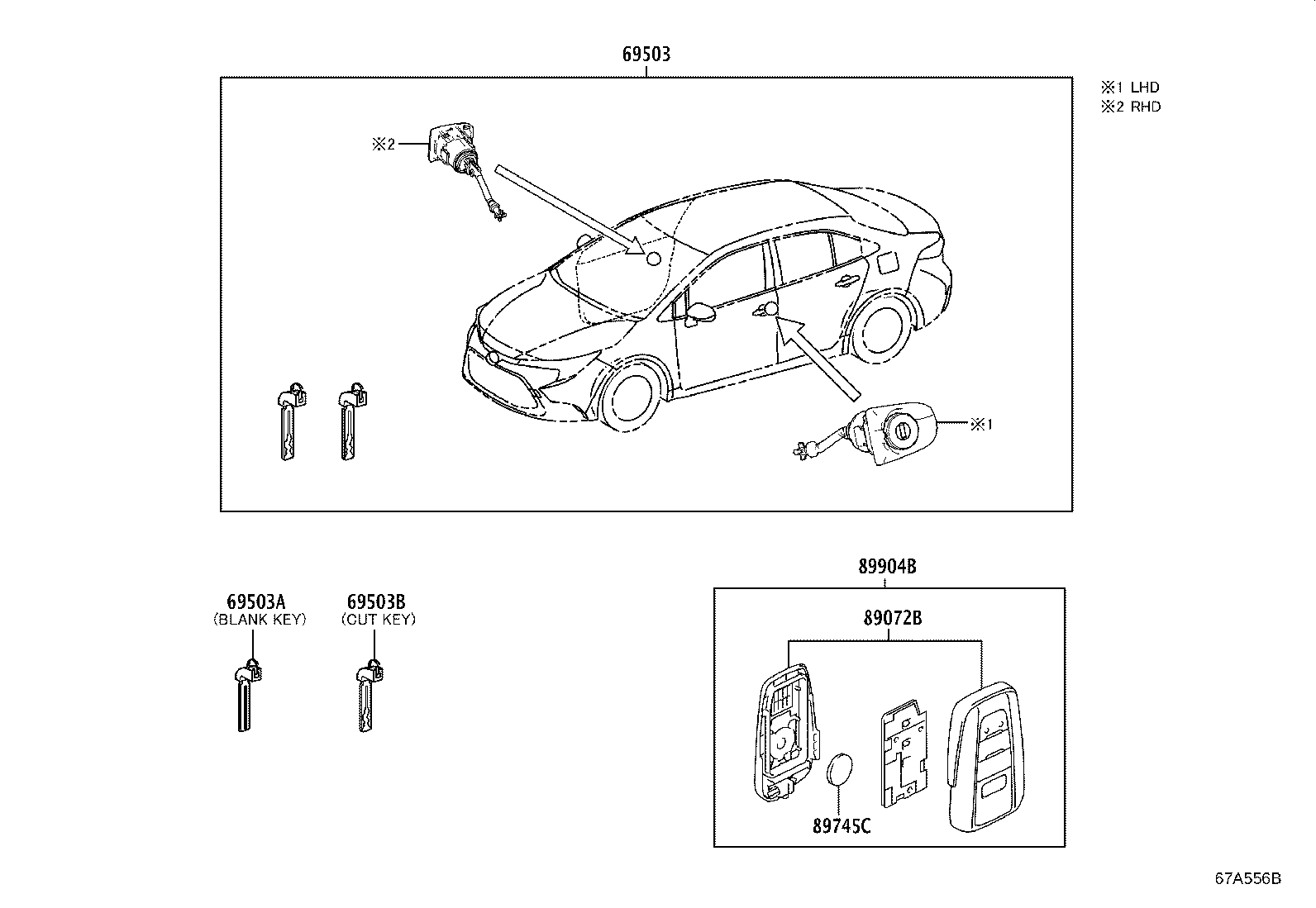 69503

※1 LHD
※2 RHD

※2

※1

69503A
(BLANK KEY)

69503B
(CUT KEY)

89904B

89072B

89745C

67A556B