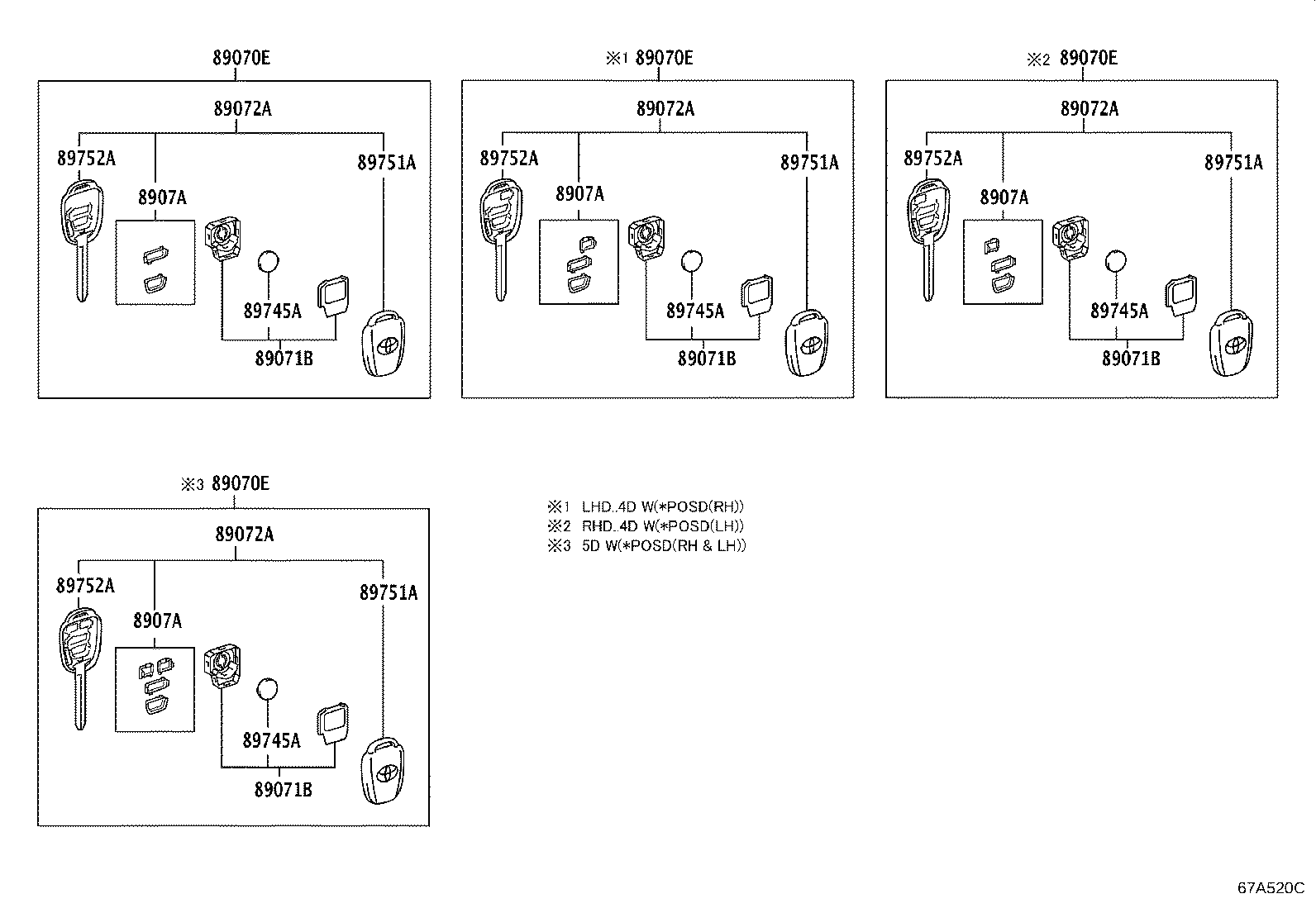 89070E
89072A
89752A
8907A
89751A
89745A
89071B

※1 89070E
89072A
89752A
8907A
89751A
89745A
89071B

※2 89070E
89072A
89752A
8907A
89751A
89745A
89071B

※3 89070E
89072A
89752A
8907A
89751A
89745A
89071B

※1 LHD..4D W(*POSD(RH))
※2 RHD..4D W(*POSD(LH))
※3 5D W(*POSD(RH & LH))

67A520C