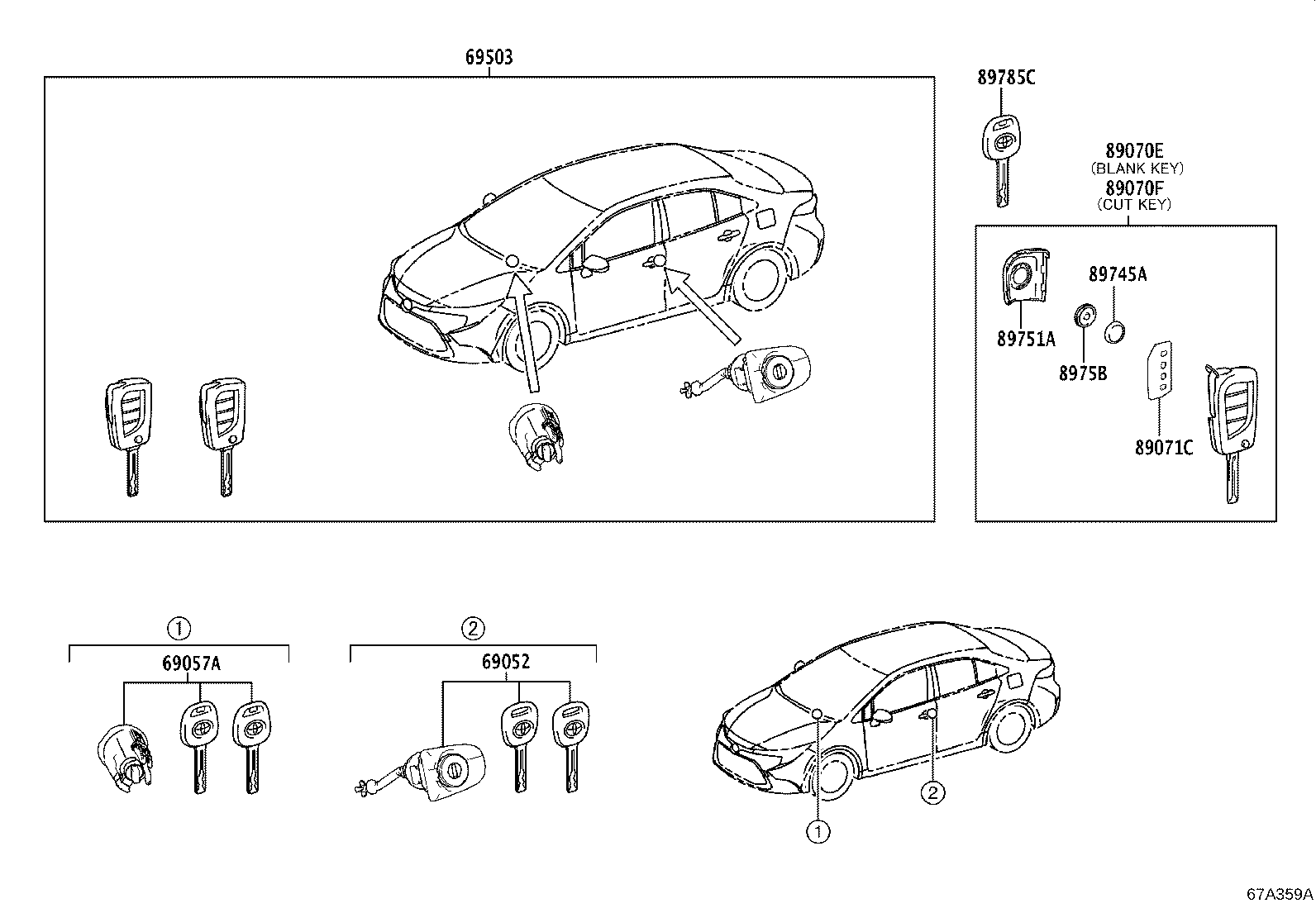 69503

89785C

89070E
(BLANK KEY)
89070F
(CUT KEY)

89745A

89751A

8975B

89071C

①
69057A

②
69052

②

①

67A359A