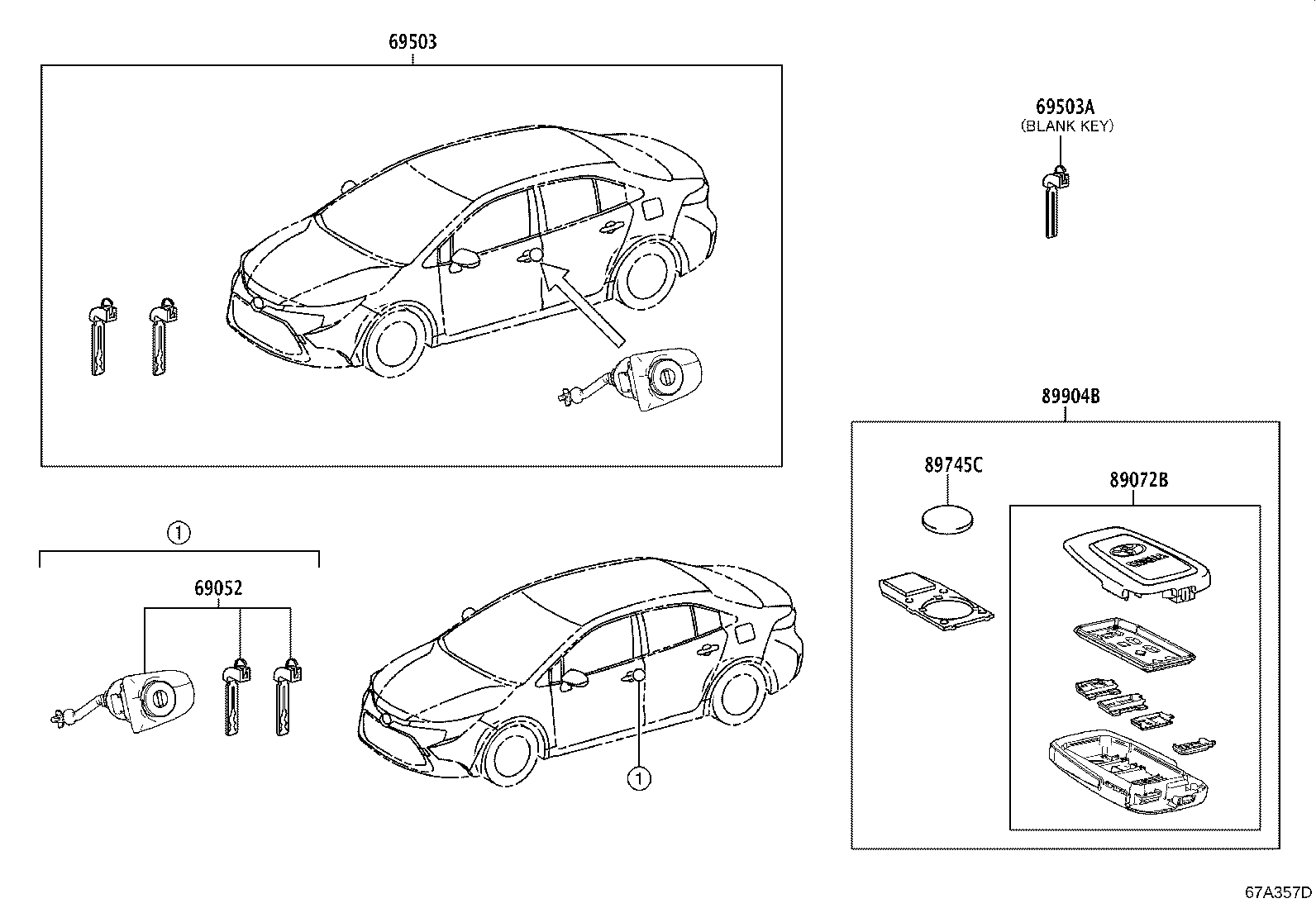 69503

69503A
(BLANK KEY)

89904B

89745C

89072B

①

69052

①

67A357D