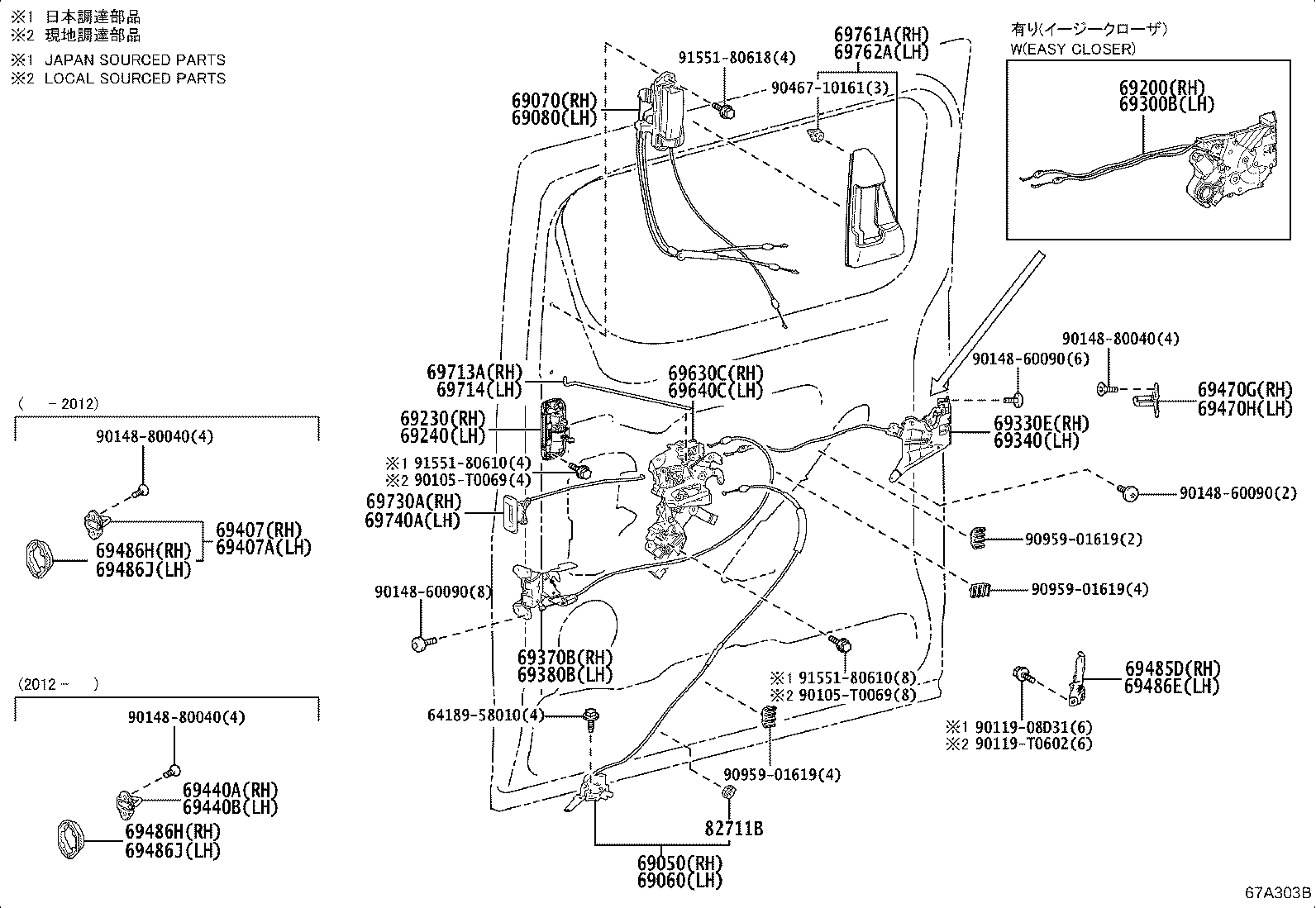 ※1 日本調達部品
※2 現地調達部品
※1 JAPAN SOURCED PARTS
※2 LOCAL SOURCED PARTS

91551-80618(4)
69761A(RH)
69762A(LH)
90467-10161(3)
69070(RH)
69080(LH)

有り(イージークローザ)
W(EASY CLOSER)
69200(RH)
69300B(LH)

90148-80040(4)
90148-60090(6)
69470G(RH)
69470H(LH)
69713A(RH)
69714(LH)
69630C(RH)
69640C(LH)
69230(RH)
69240(LH)
69330E(RH)
69340(LH)
※1 91551-80610(4)
※2 90105-T0069(4)
69730A(RH)
69740A(LH)
90148-60090(2)
90959-01619(2)
90959-01619(4)
90148-60090(8)
69370B(RH)
69380B(LH)
※1 91551-80610(8)
※2 90105-T0069(8)
69485D(RH)
69486E(LH)
64189-58010(4)
※1 90119-08D31(6)
※2 90119-T0602(6)
90959-01619(4)
82711B
69050(RH)
69060(LH)

( -2012)
90148-80040(4)
69407(RH)
69407A(LH)
69486H(RH)
69486J(LH)

(2012- )
90148-80040(4)
69440A(RH)
69440B(LH)
69486H(RH)
69486J(LH)

67A303B