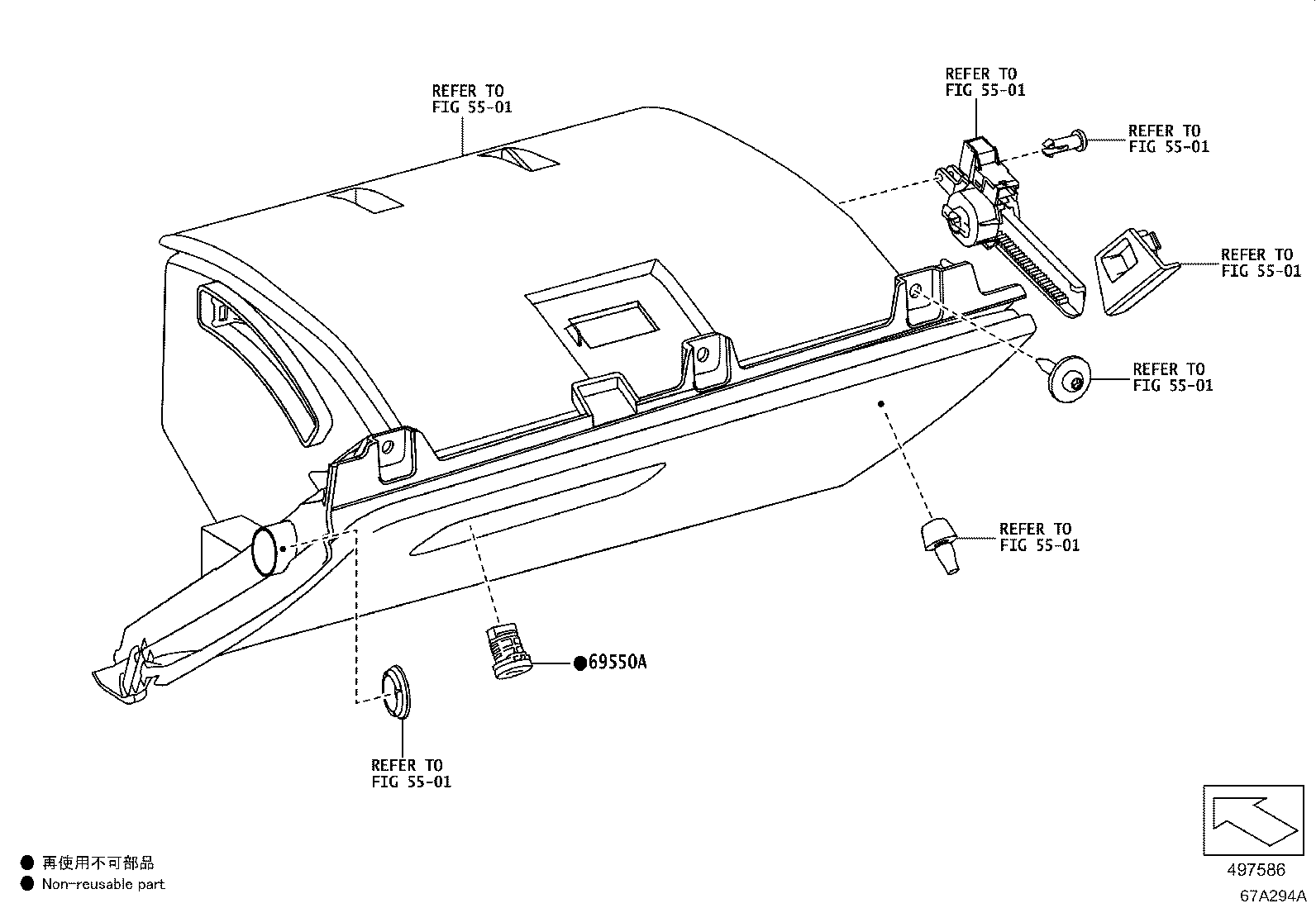 REFER TO
FIG 55-01

REFER TO
FIG 55-01

REFER TO
FIG 55-01

REFER TO
FIG 55-01

REFER TO
FIG 55-01

REFER TO
FIG 55-01

●69550A

REFER TO
FIG 55-01

● 再使用不可部品
● Non-reusable part

497586

67A294A