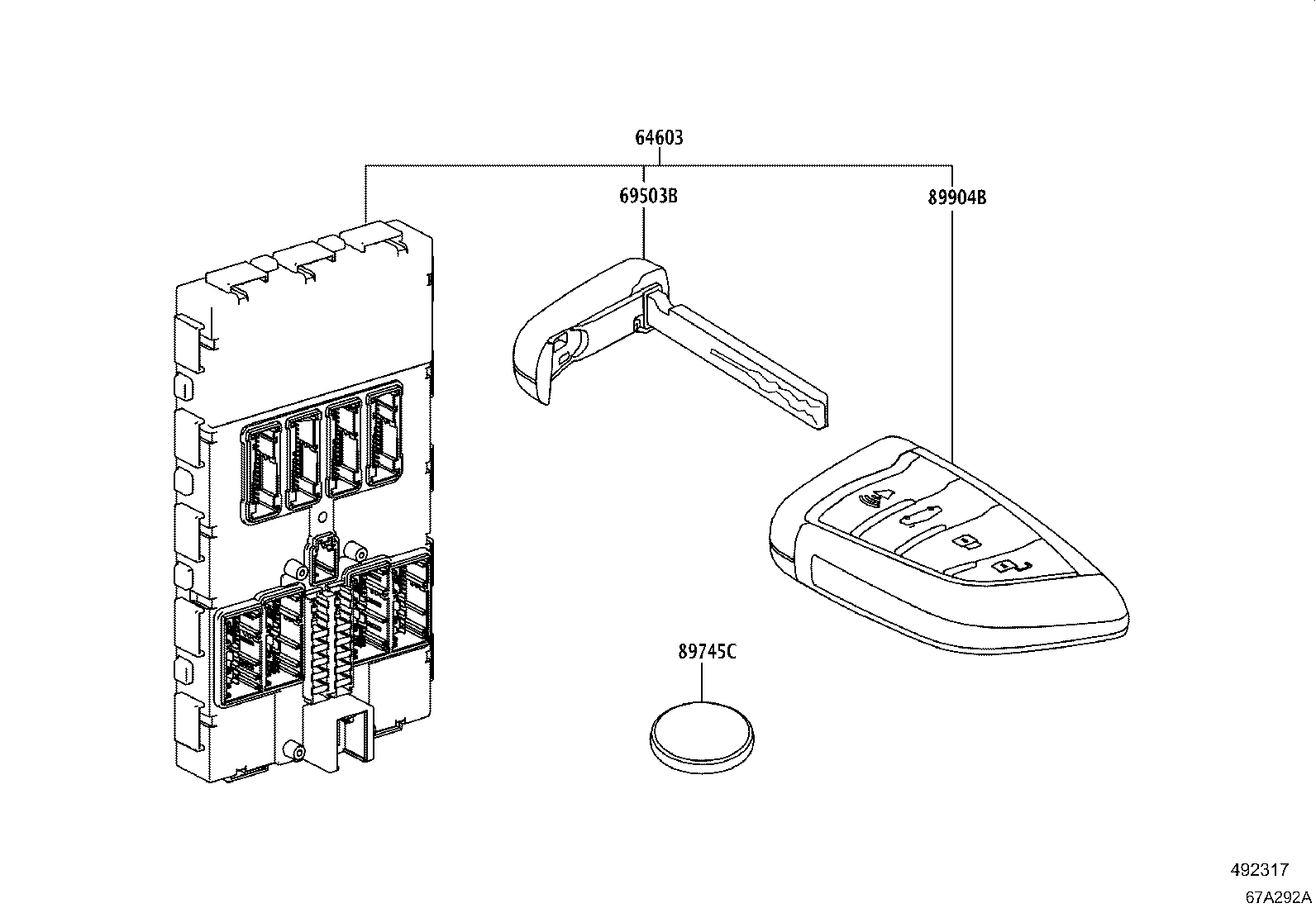 64603
69503B
89904B
89745C
492317
67A292A